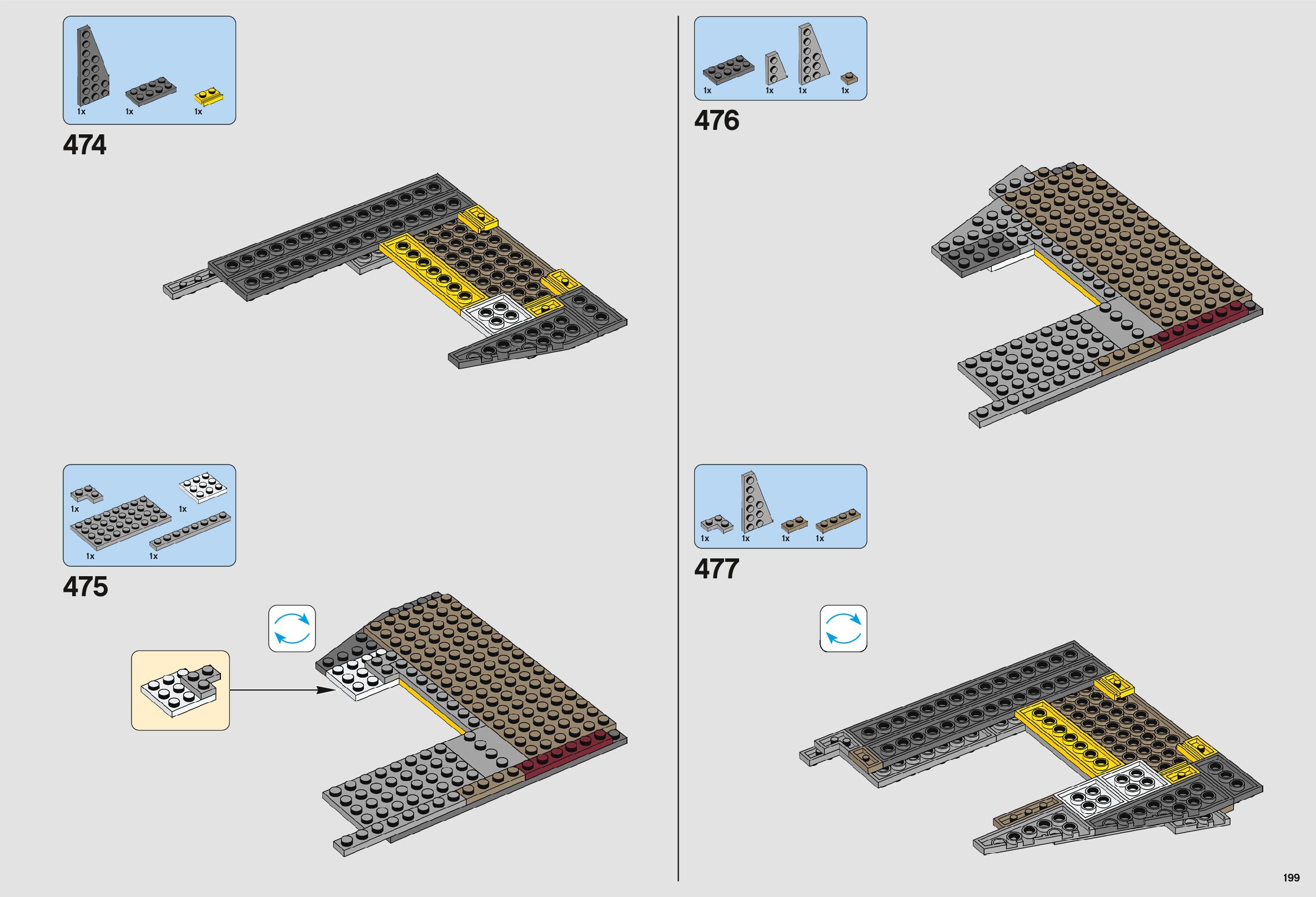 1x 1x 1x

474

1x 1x
1x 1x

475

1x 1x 1x 1x

476

1x 1x 1x 1x

477

199