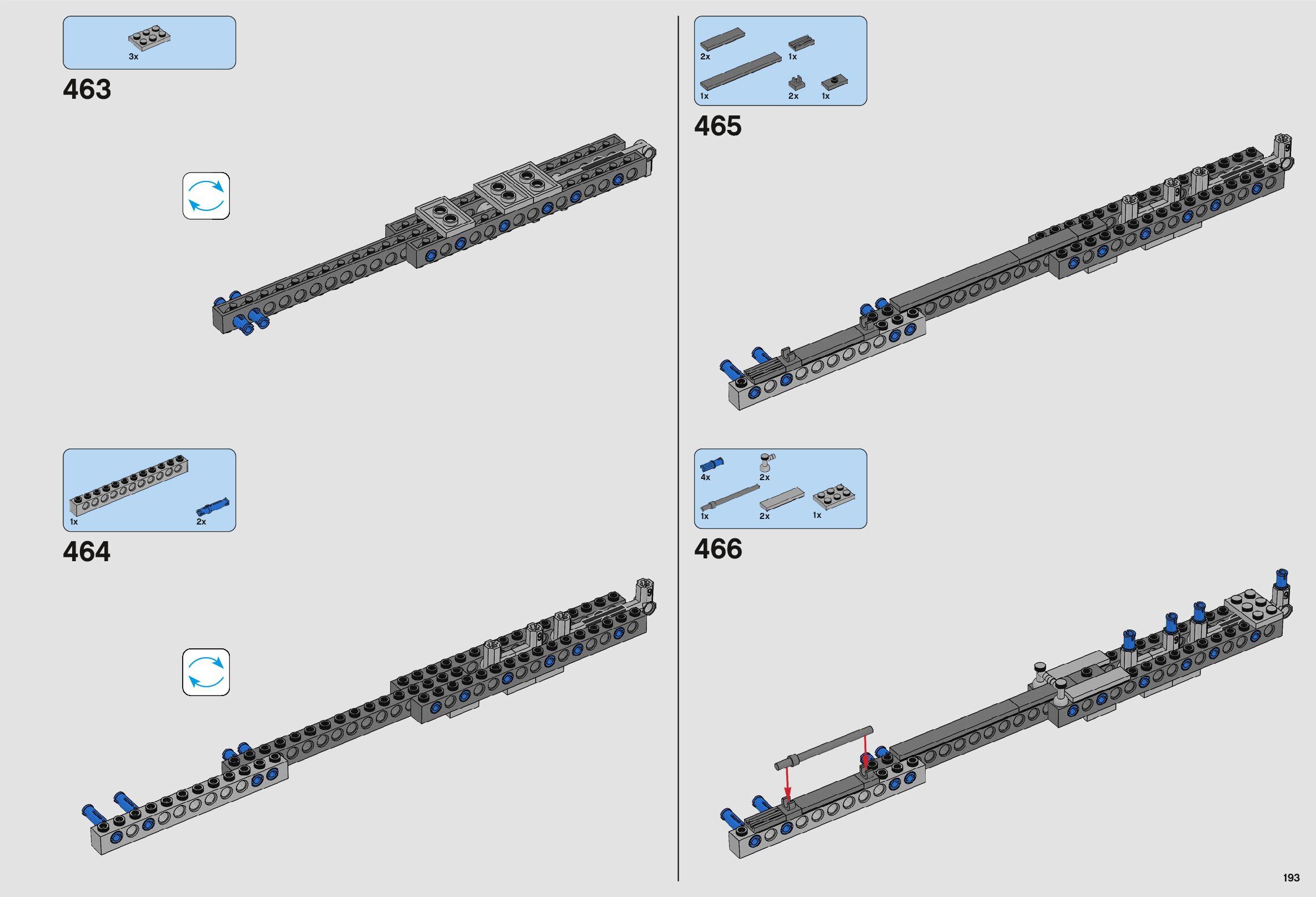 3x

463

1x

2x

464

2x

1x

1x

2x

1x

465

4x

2x

1x

2x

1x

466

193