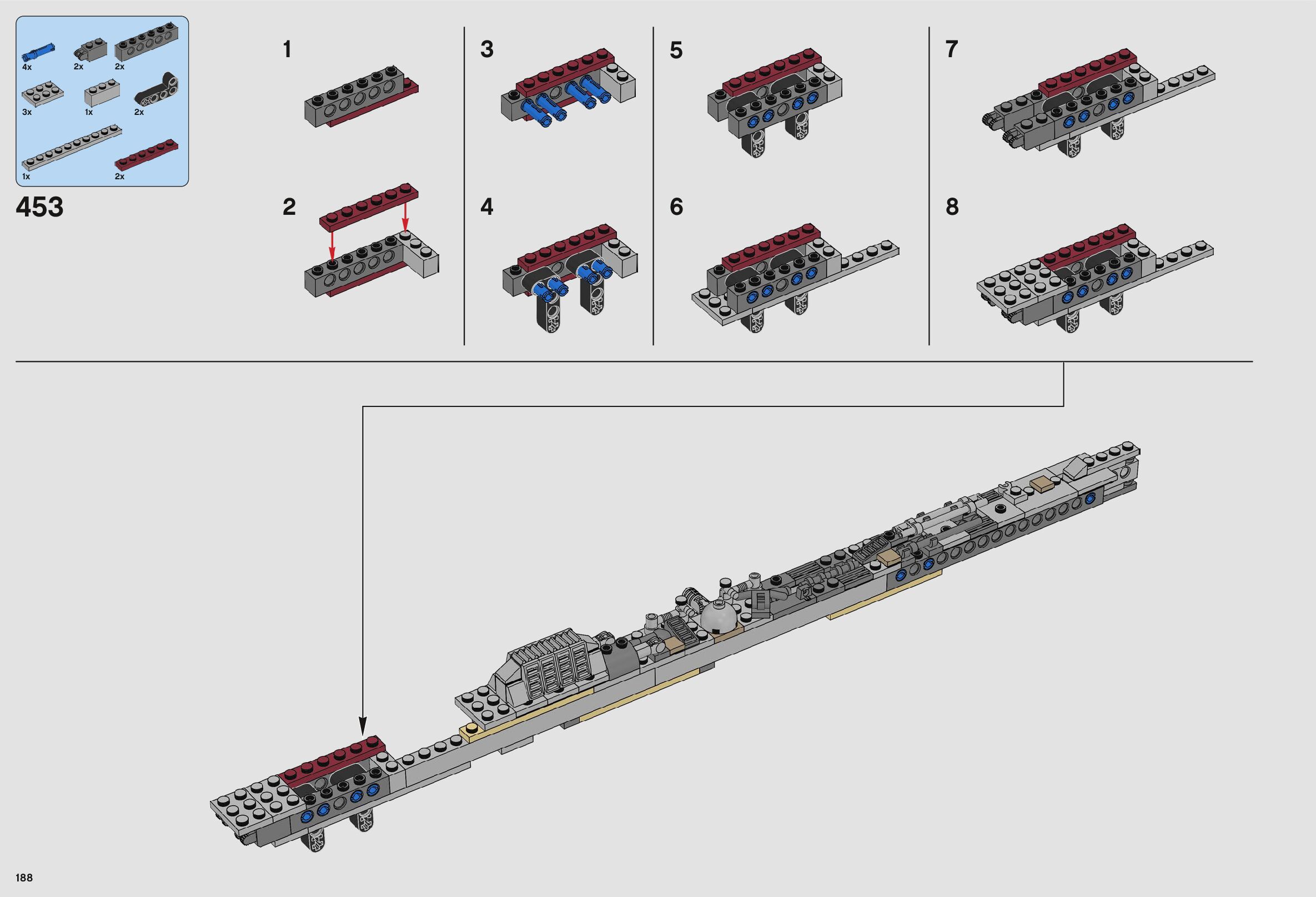 4x
2x
2x
3x
1x
2x
1x
2x

453

1

2

3

4

5

6

7

8

188