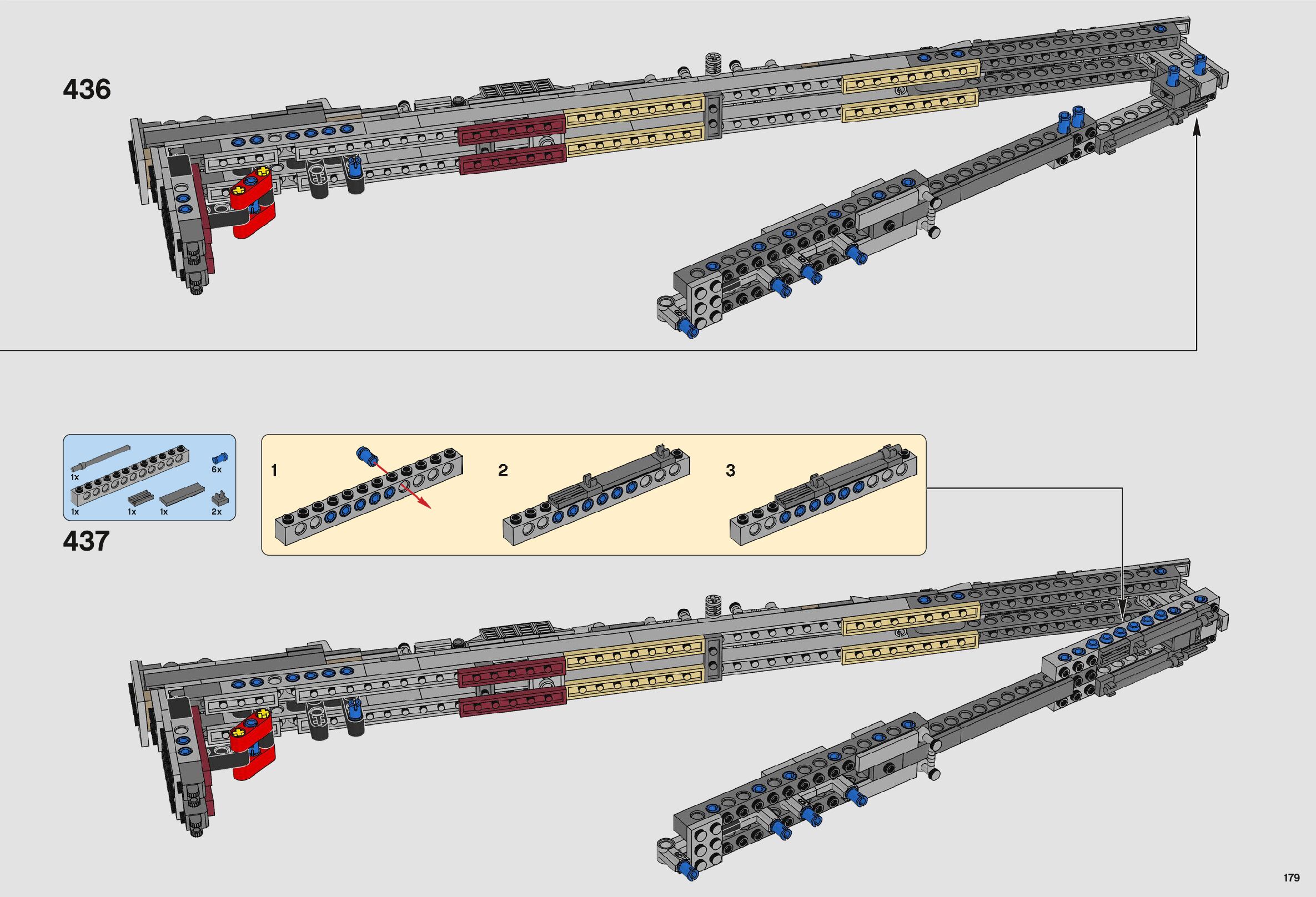 436

1x
6x
1x
1x
1x
2x

437

1

2

3

179