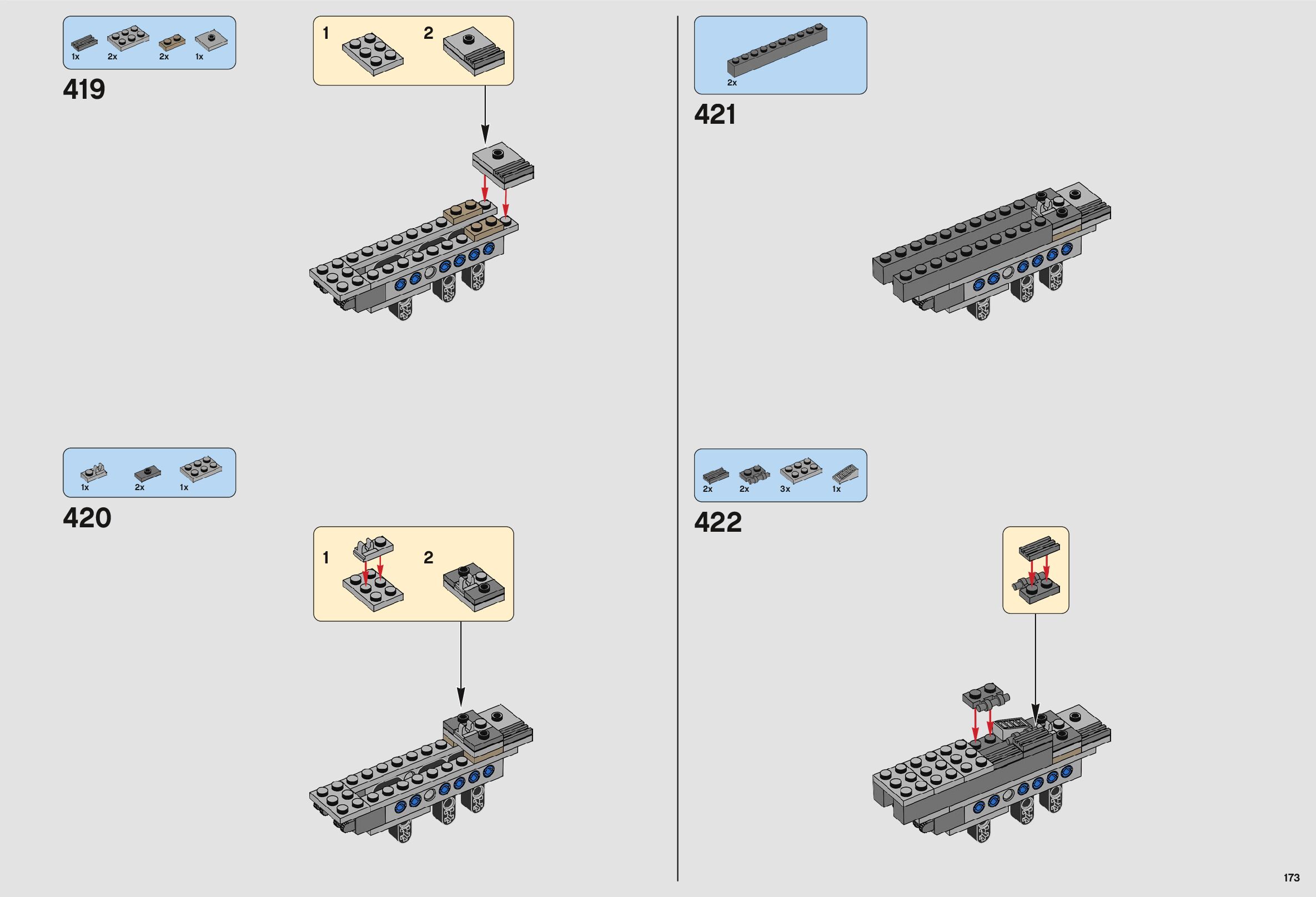 1x 2x 2x 1x

419

1 2

1x 2x 1x

420

1 2

2x

421

2x 2x 3x 1x

422

173