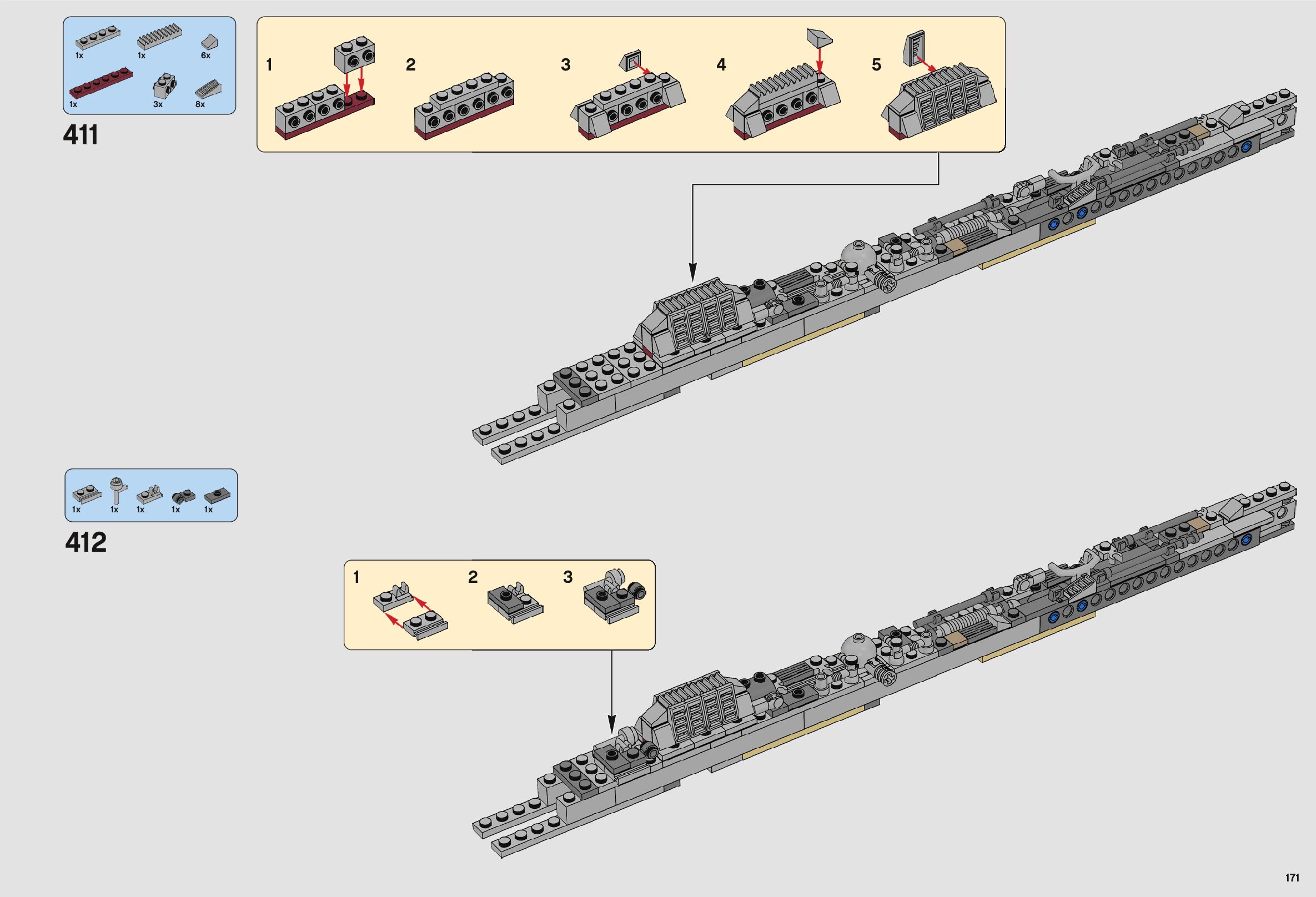 1x 1x 6x
1x 3x 8x

411

1 2 3 4 5

1x 1x 1x 1x 1x

412

1 2 3

171