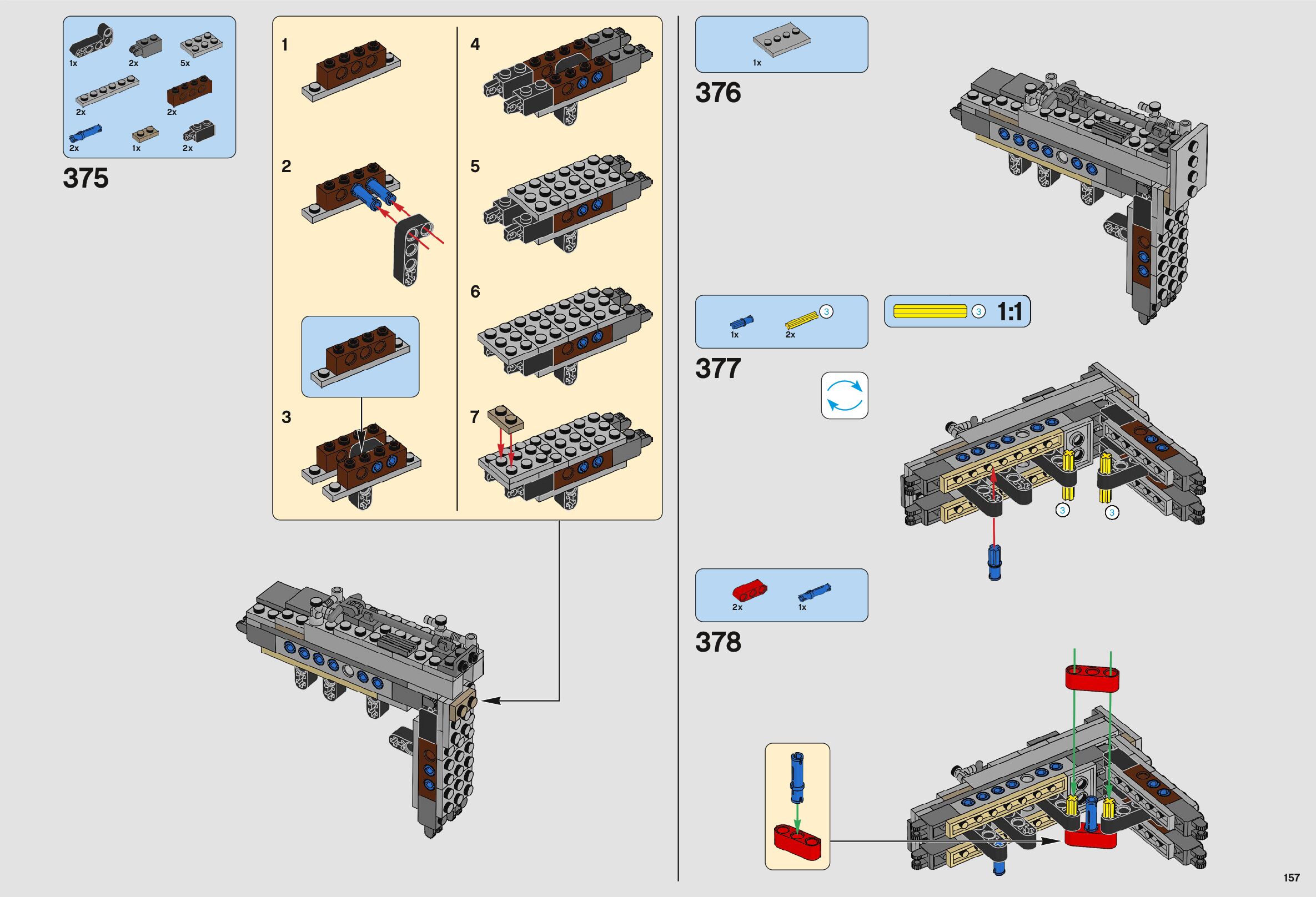 1x
2x
5x
2x
2x
2x
1x
2x

375

1
2
3
4
5
6
7

1x

376

1x
2x
3

3
1:1

377

3
3

2x
1x

378

157