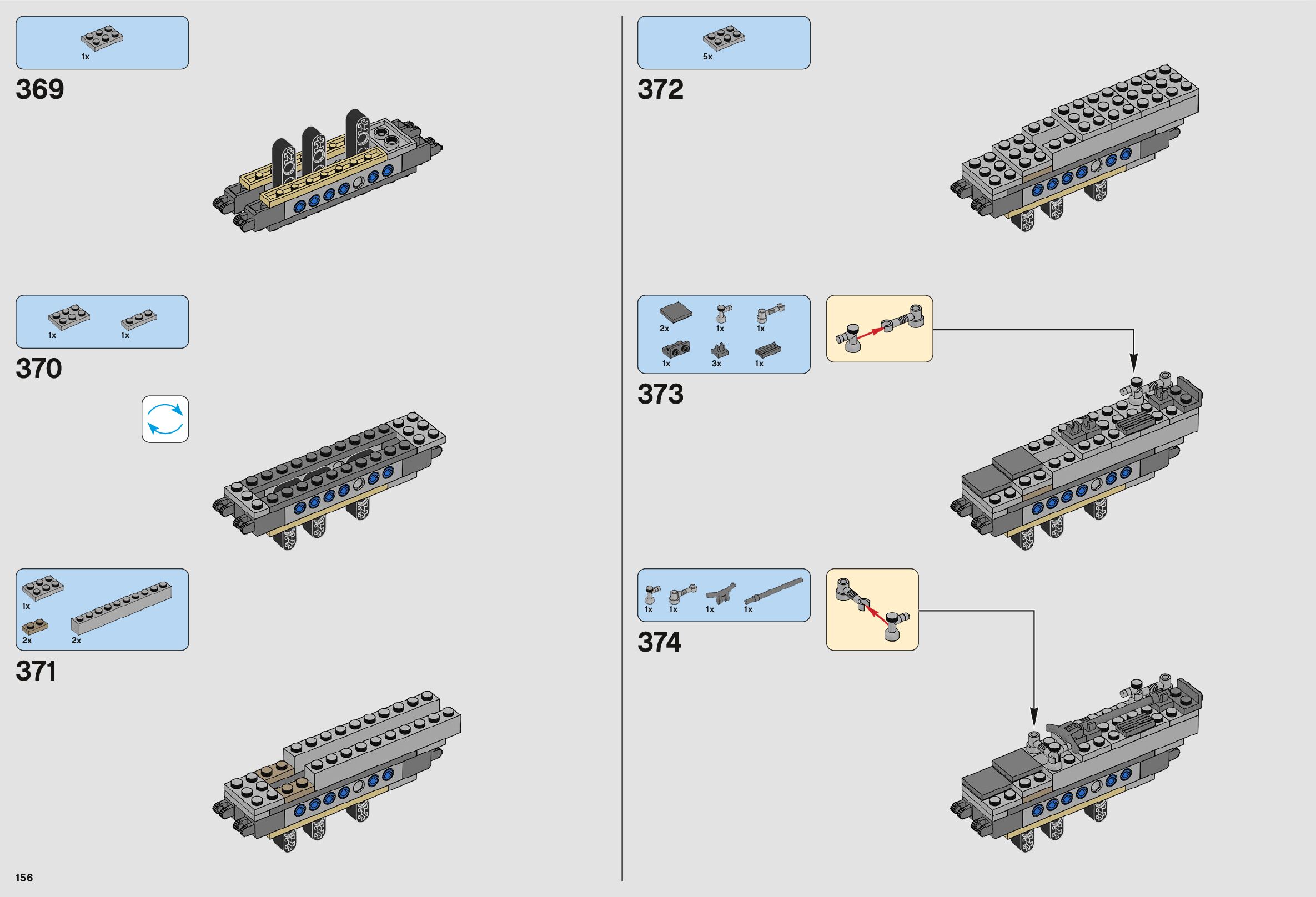 1x

369

1x 1x

370

1x

2x 2x

371

156

5x

372

2x 1x 1x

1x 3x 1x

373

1x 1x 1x 1x

374