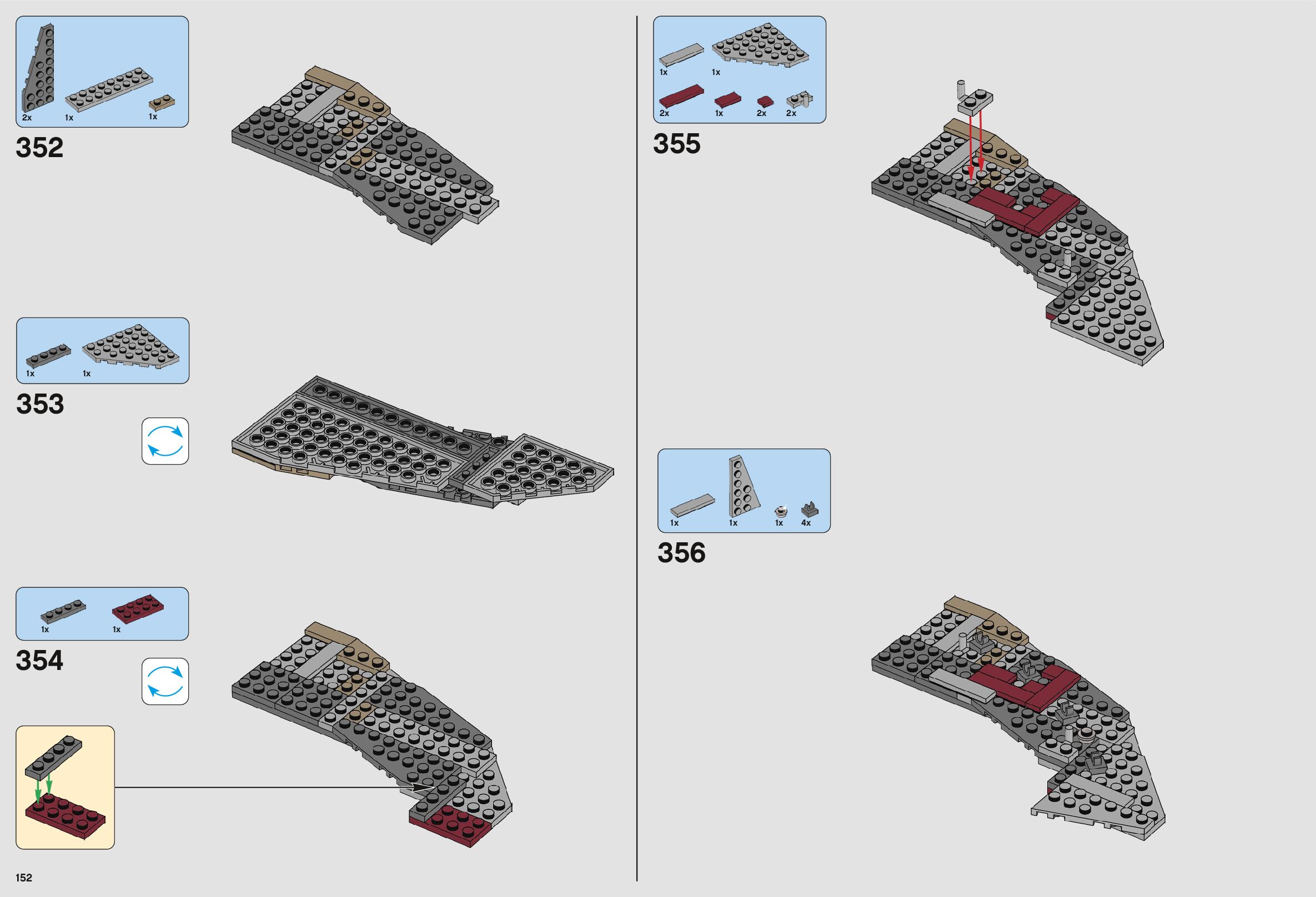 2x 1x 1x

352

1x 1x

353

1x 1x

354

152

1x 1x

2x 1x 2x 2x

355

1x 1x 1x 4x

356