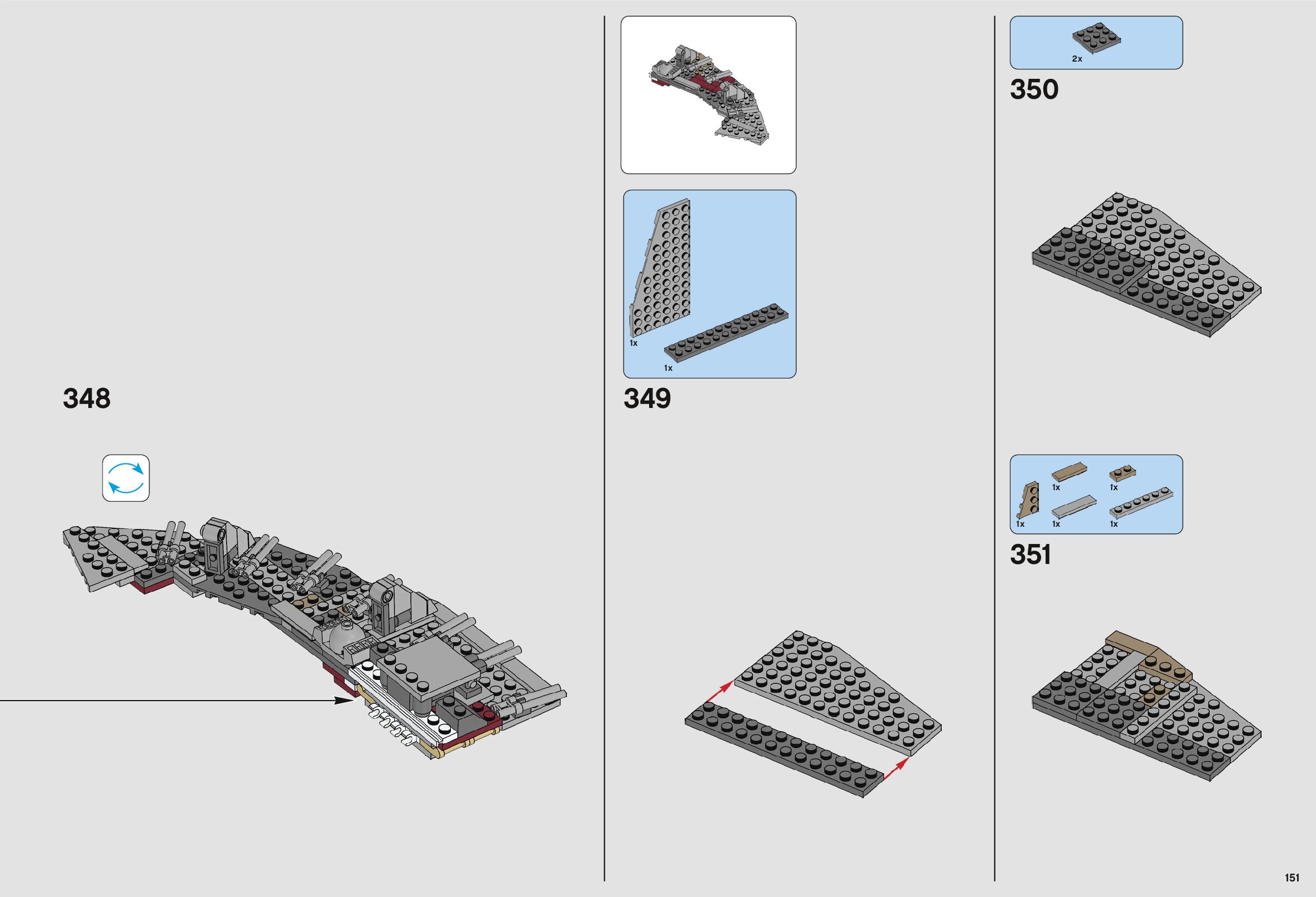 348

1x

1x

349

2x

350

1x

1x

1x

1x

1x

351

151