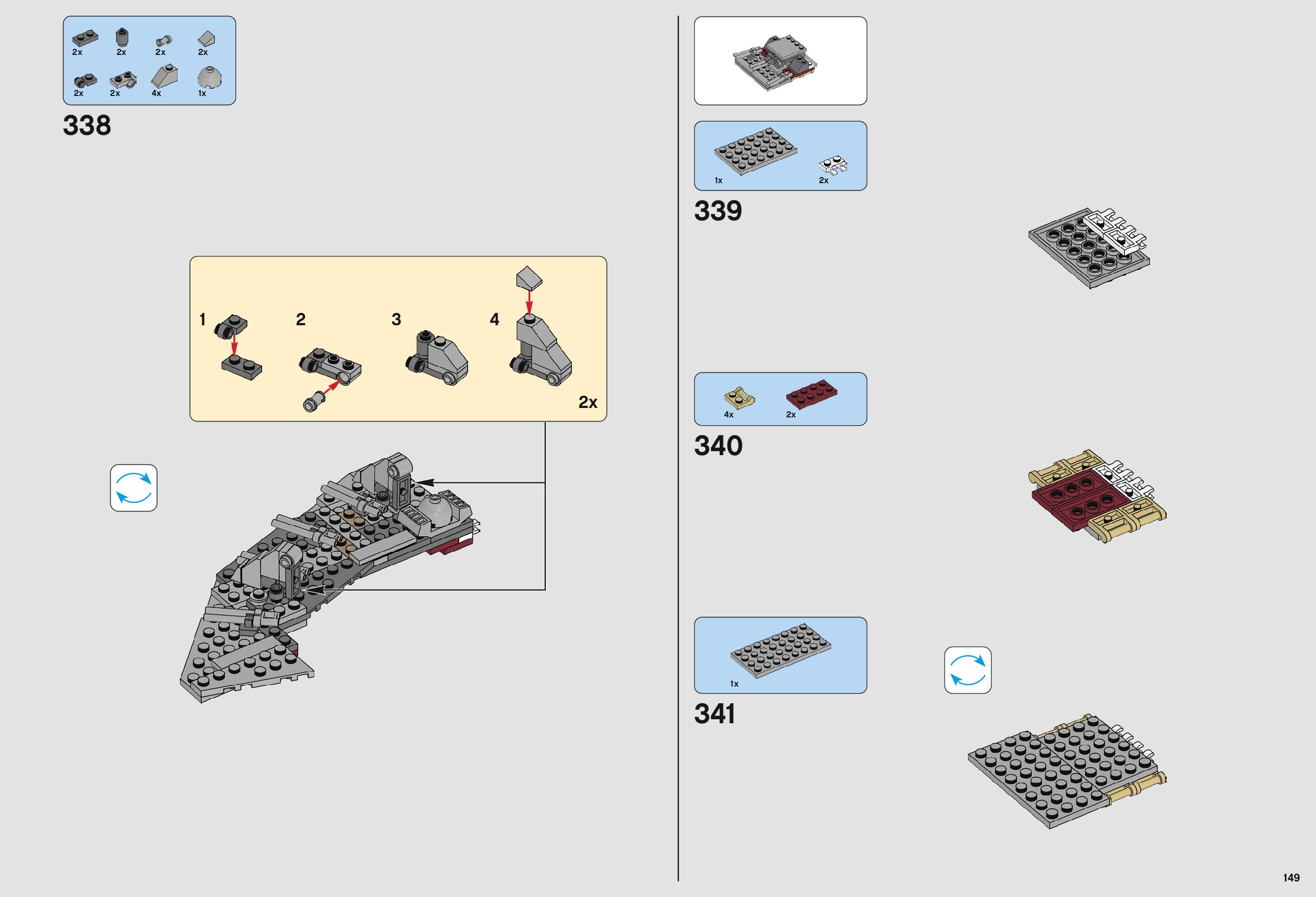 2x 2x 2x 2x
2x 2x 4x 1x

338

1 2 3 4

2x

1x 2x

339

4x 2x

340

1x

341

149