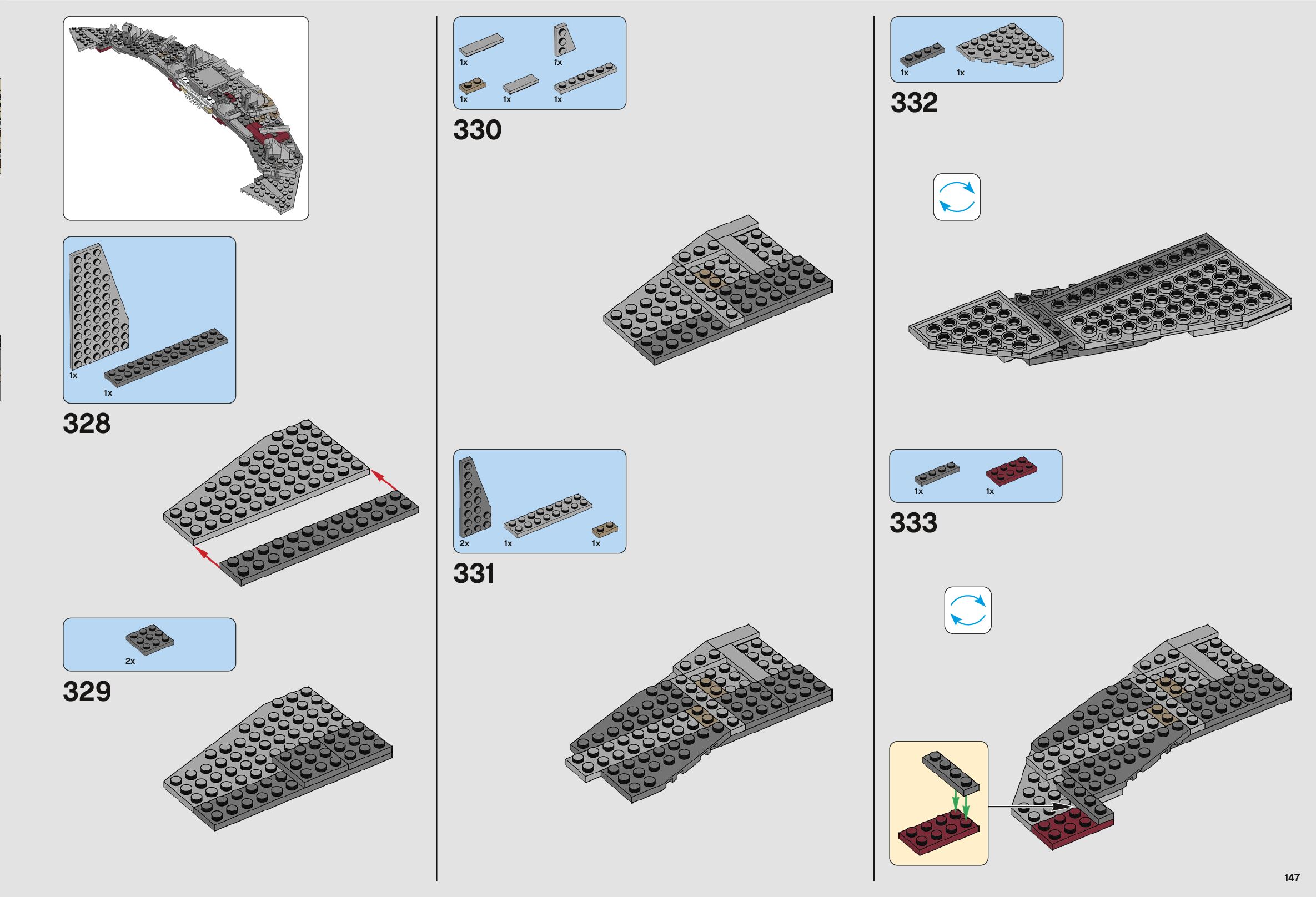 1x
1x

328

2x

329

1x
1x
1x
1x
1x

330

2x
1x
1x

331

1x
1x

332

1x
1x

333

147