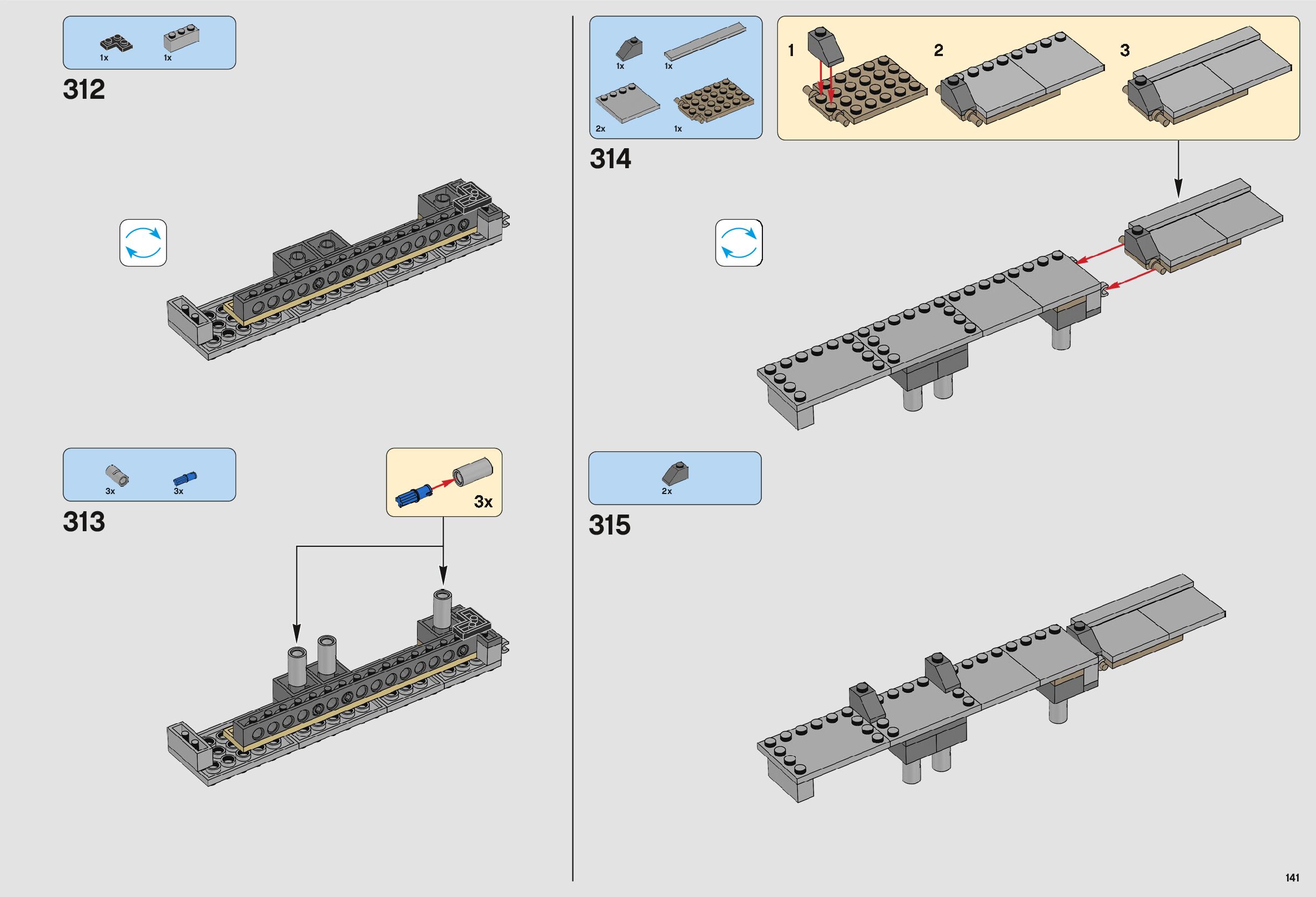 1x 1x

312

3x 3x

313

3x

1x 1x

2x 1x

314

1 2 3

2x

315

141