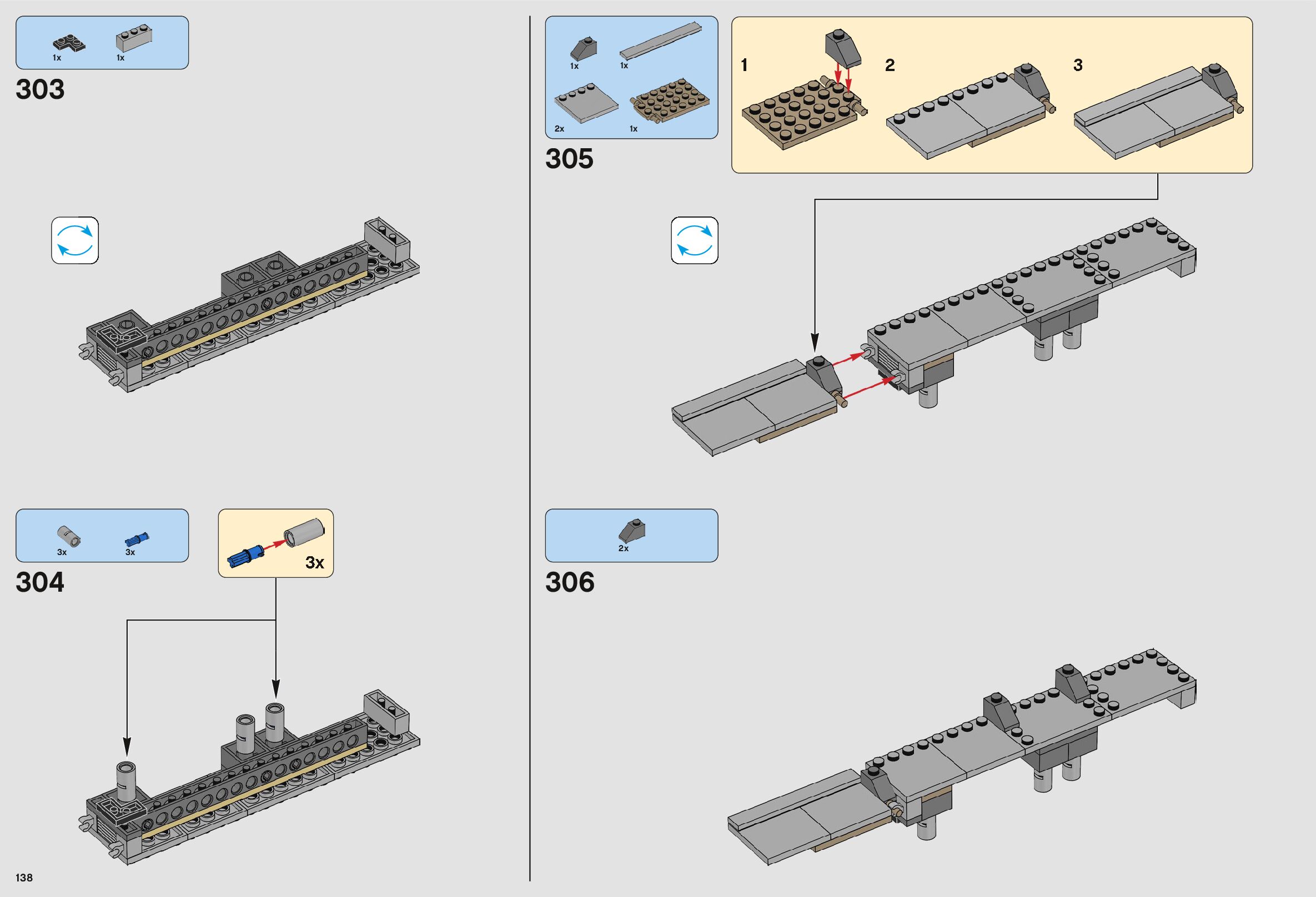 1x 1x

303

3x 3x

3x

304

138

1x 1x

2x 1x

305

1

2

3

2x

306