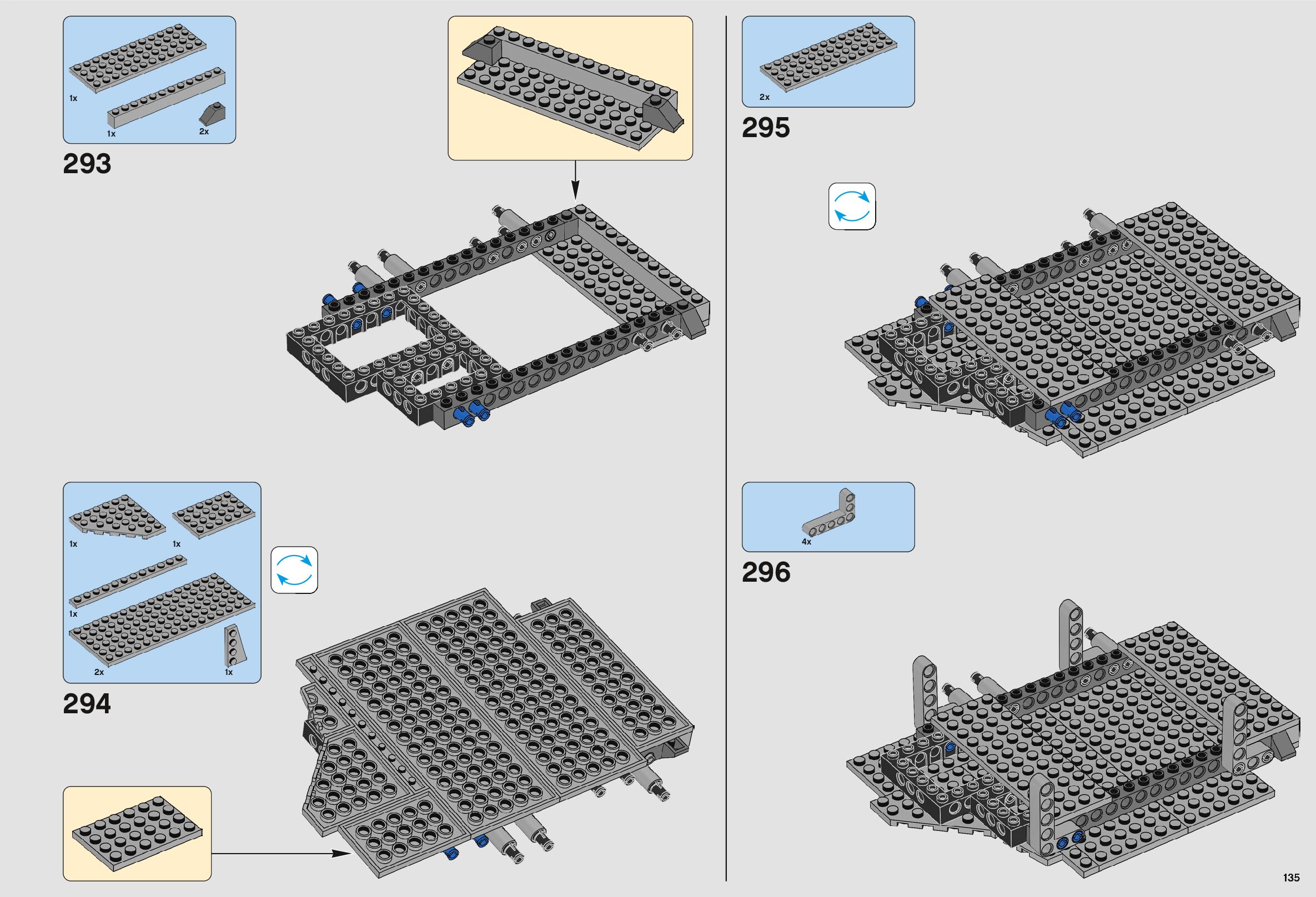 1x

1x

2x

293

1x

1x

1x

2x

1x

294

2x

295

4x

296

135