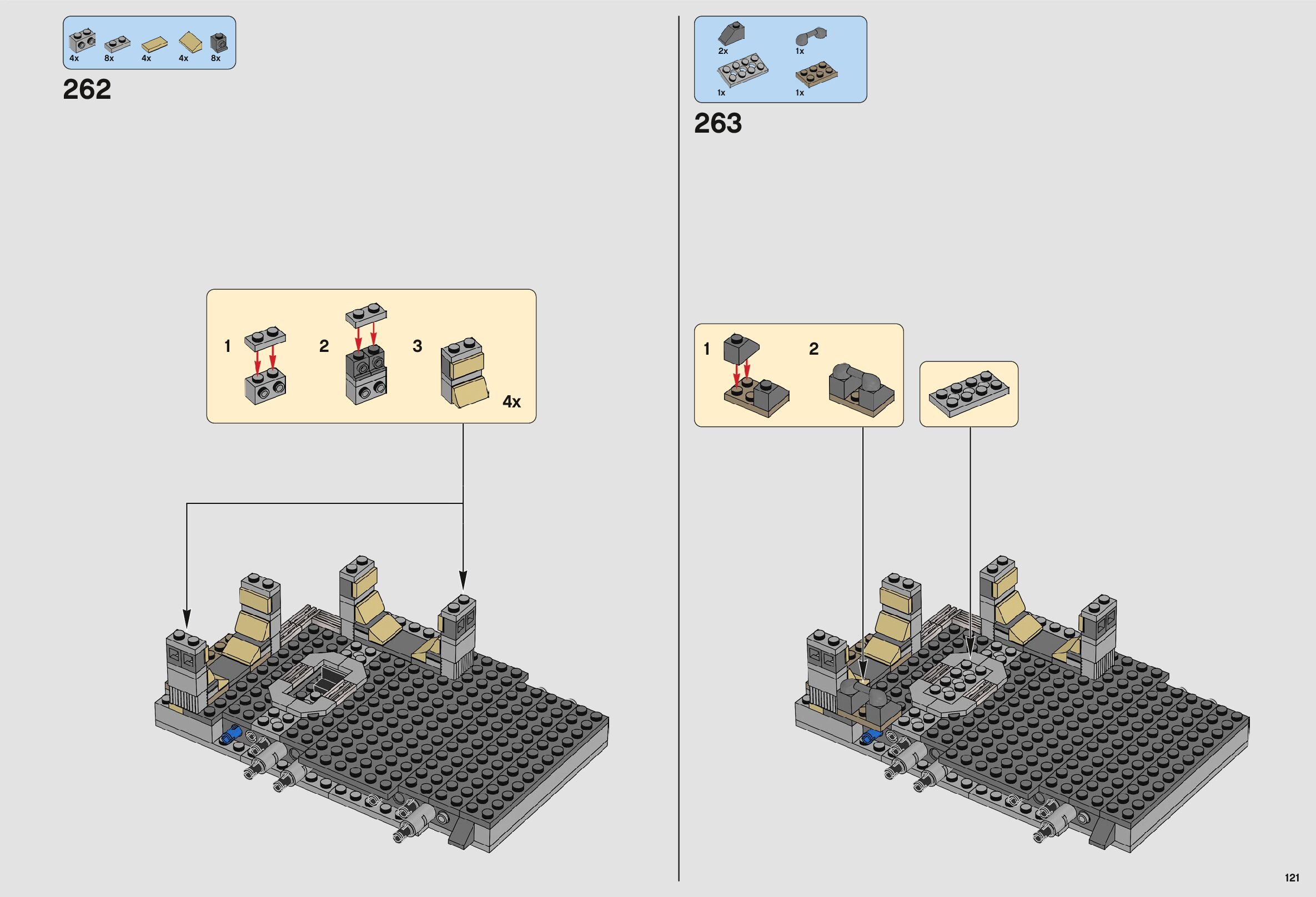 4x 8x 4x 4x 8x

262

1 2 3

4x

2x 1x
1x 1x

263

1 2

121