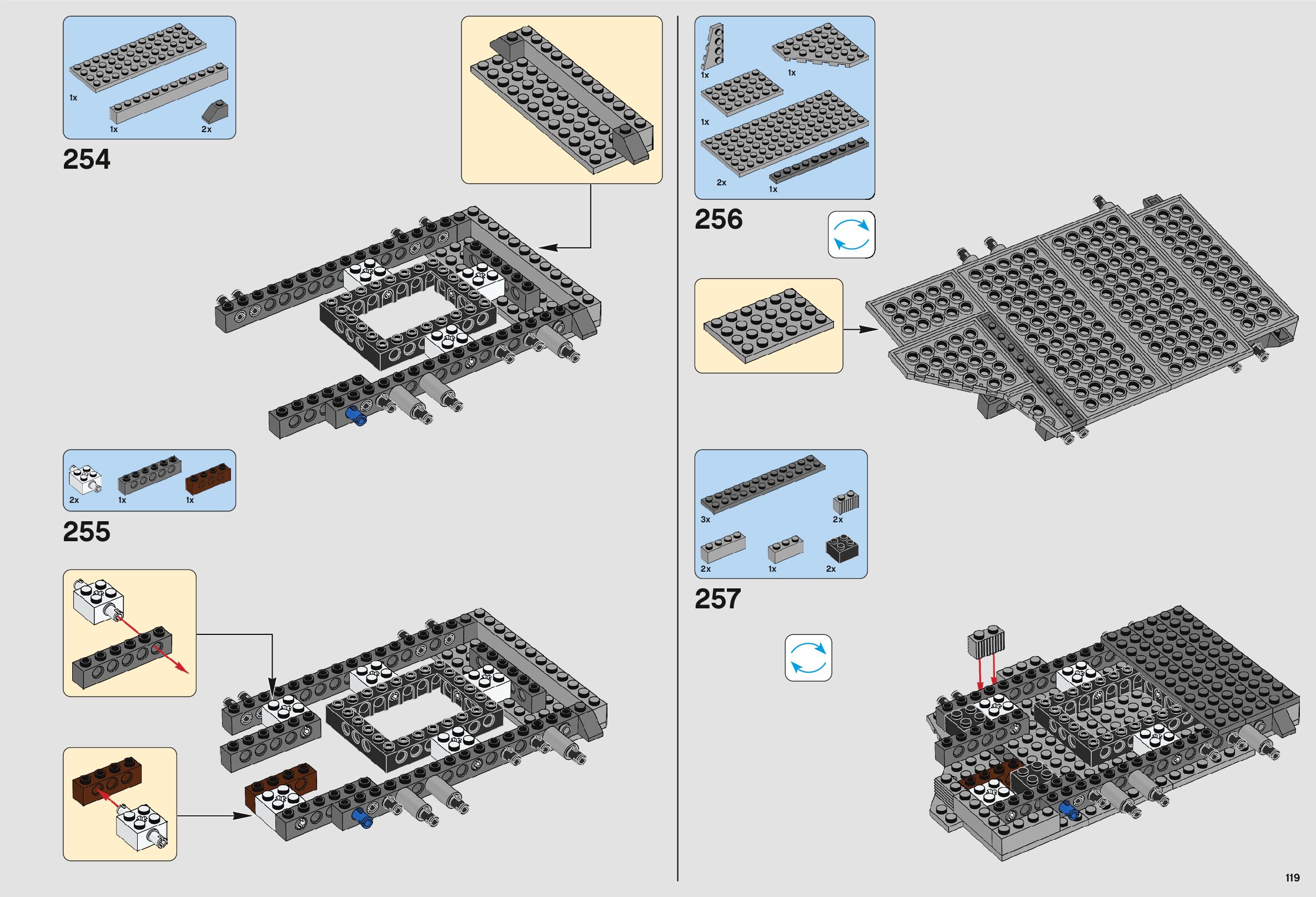 1x
1x
2x

254

2x
1x
1x

255

1x
1x
1x
2x
1x

256

3x
2x
2x
1x
2x

257

119