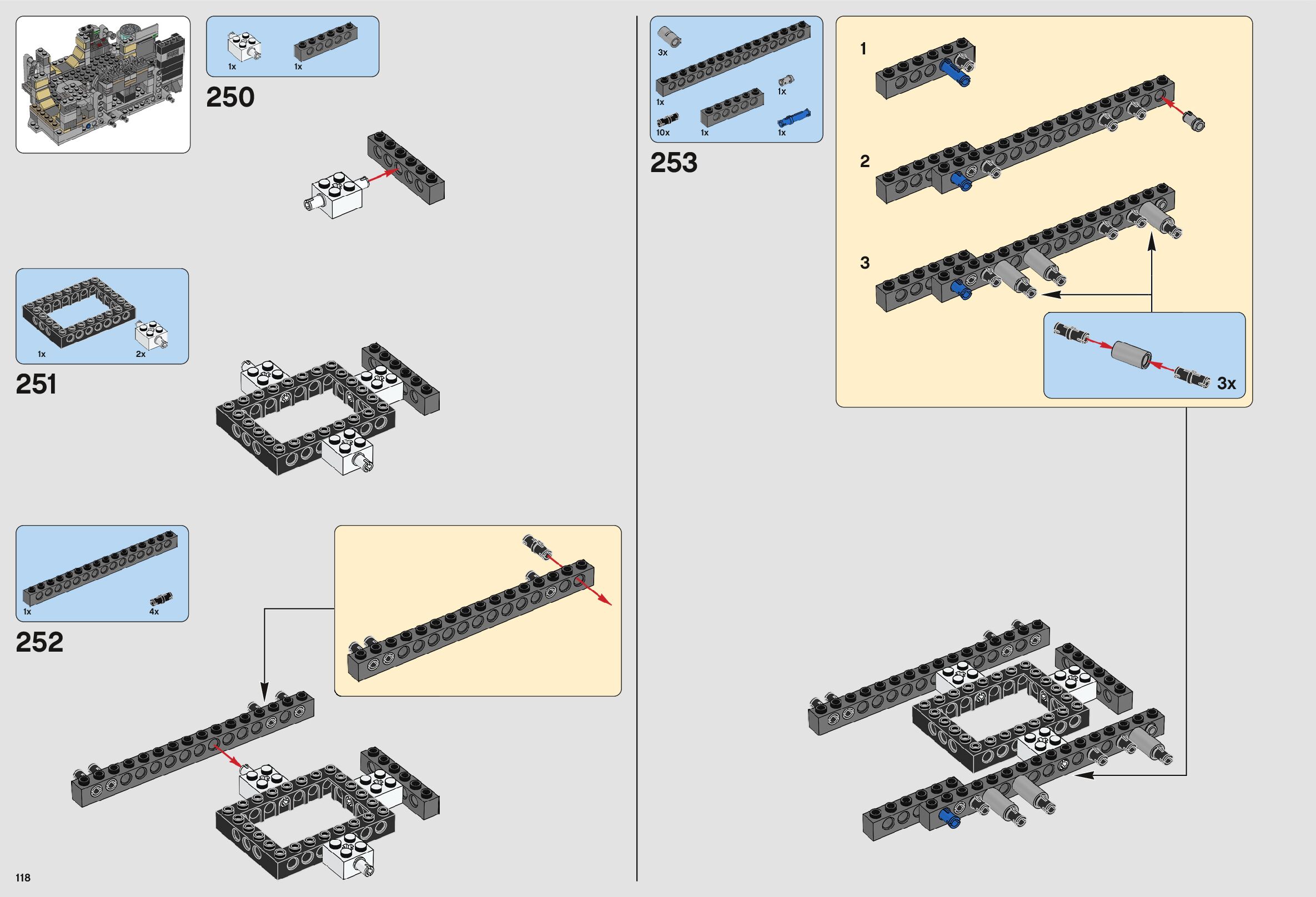 1x 1x
250

1x 2x
251

1x 4x
252

118

3x
1x 1x
10x 1x 1x
253

1
2
3
3x