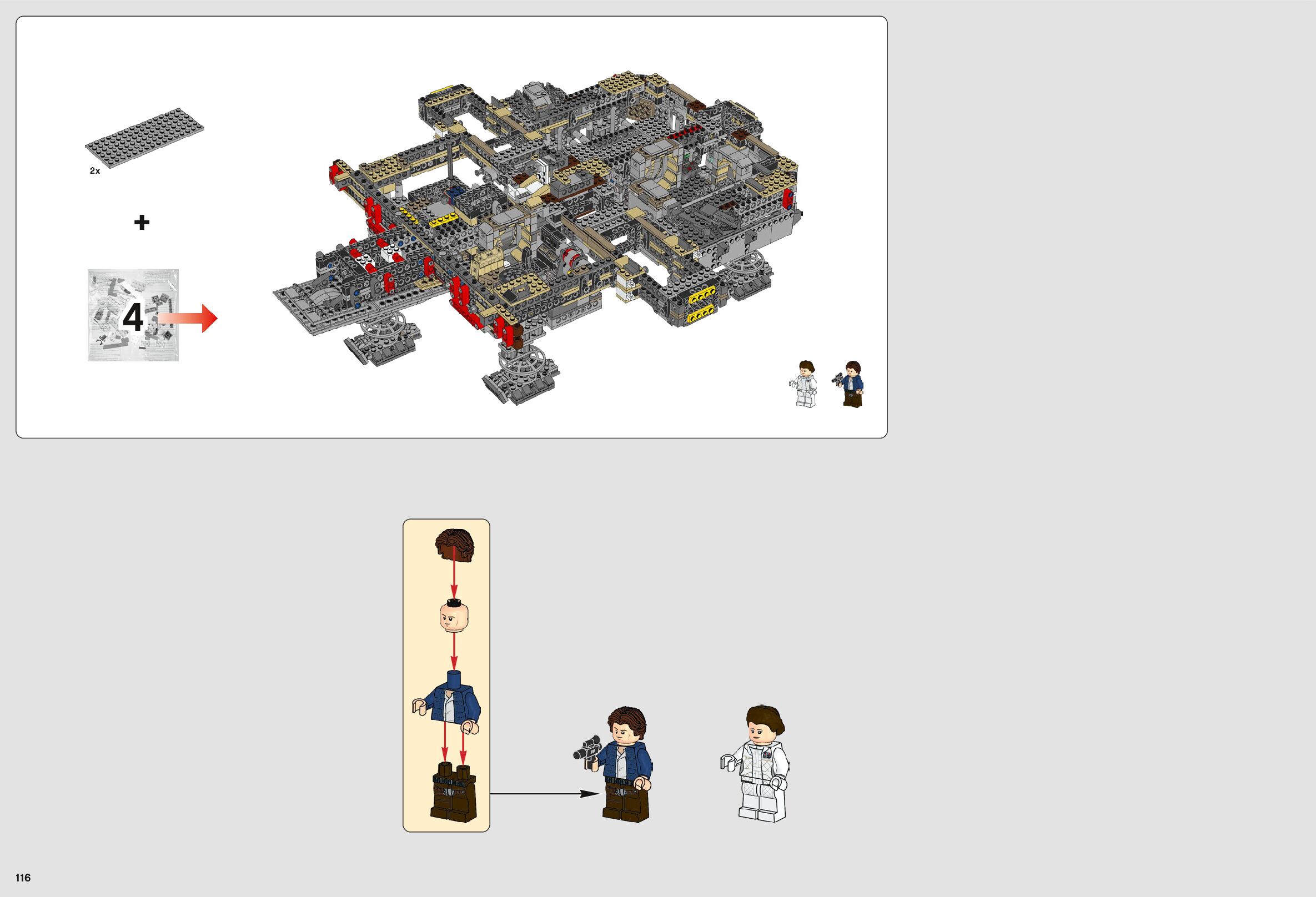 2x

+

4

116