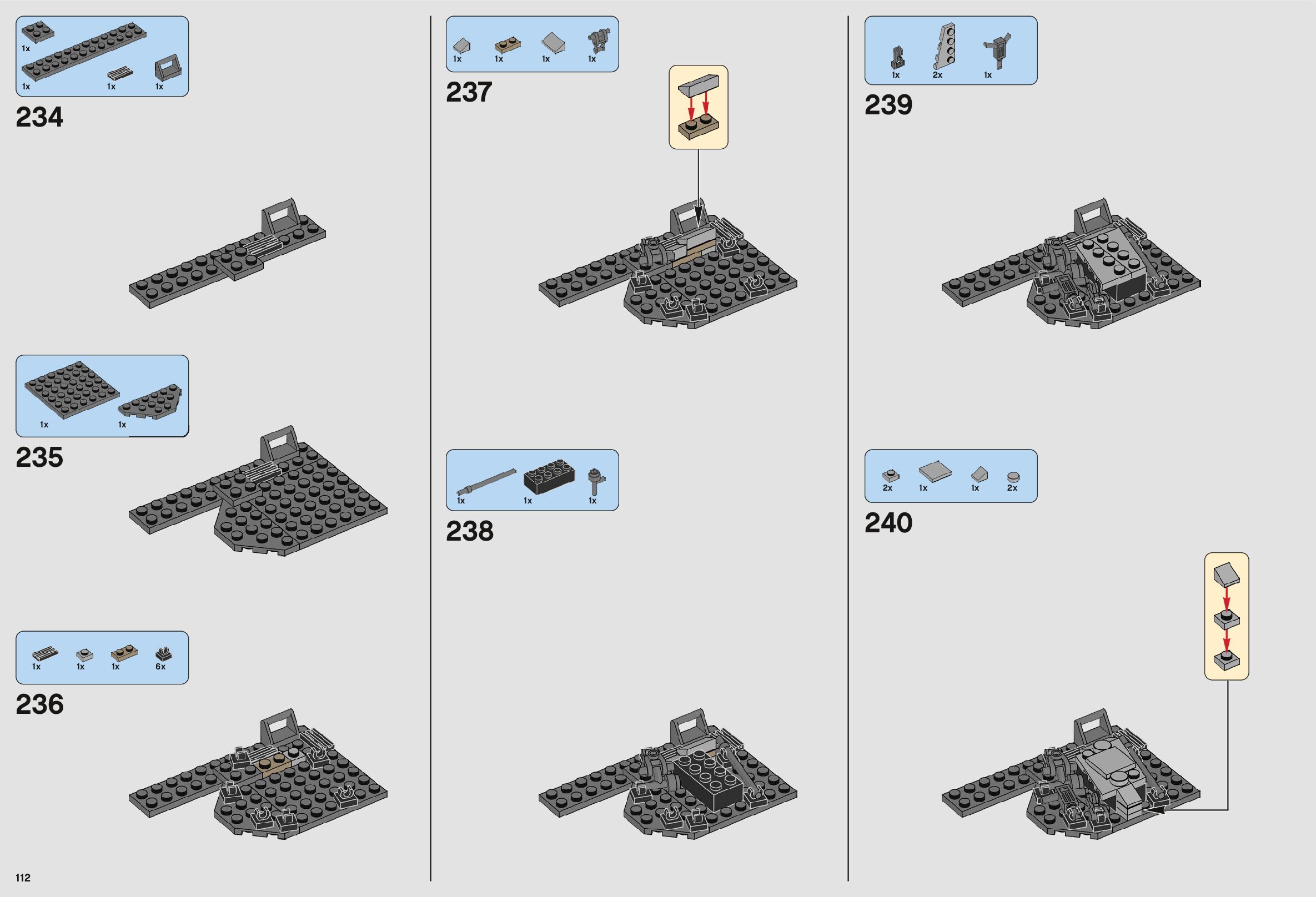 1x
1x
1x
1x
234

1x
1x
235

1x
1x
1x
6x
236

1x
1x
1x
1x
237

1x
1x
1x
238

1x
2x
1x
239

2x
1x
1x
2x
240

112