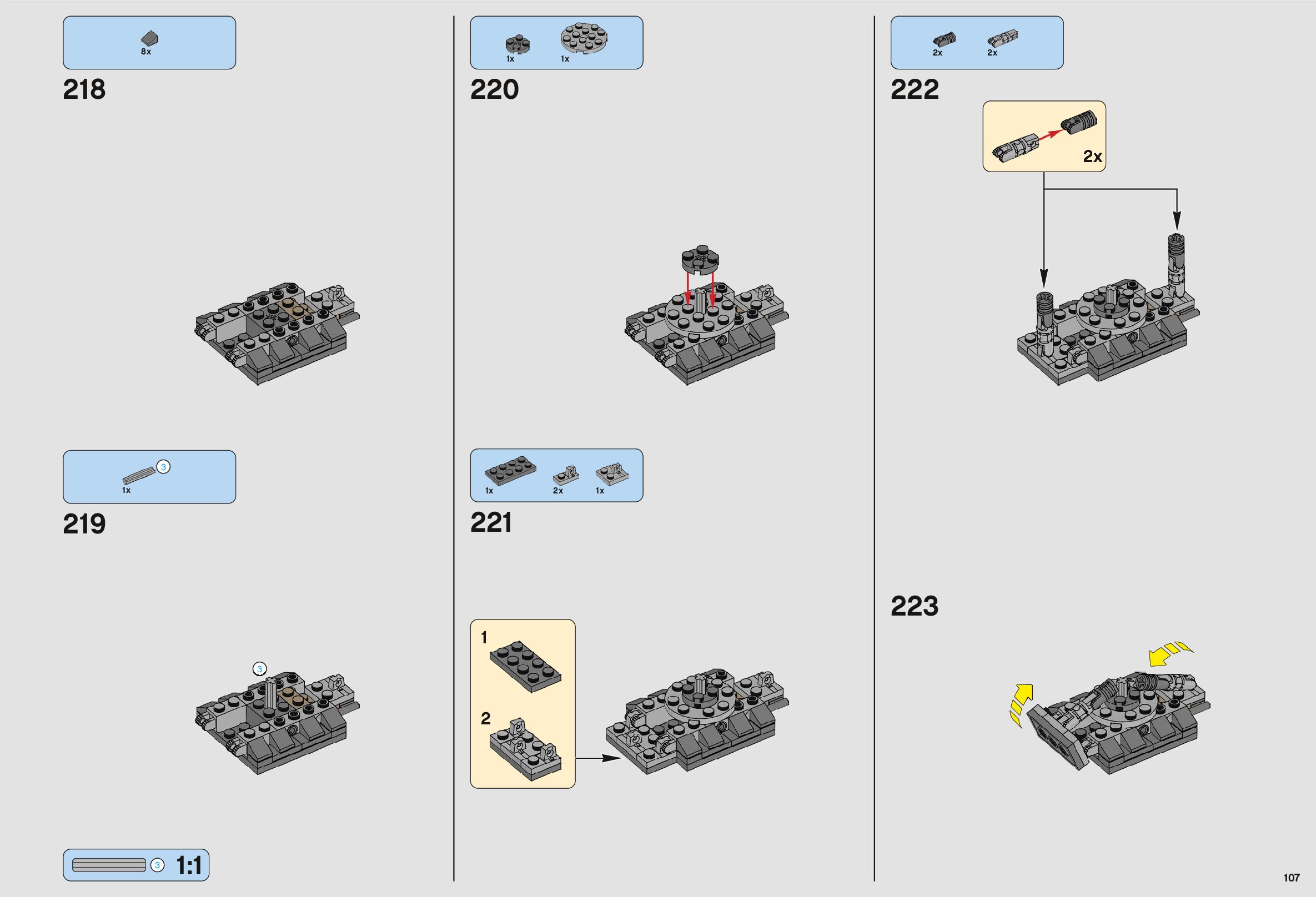 8x

218

3
1x

219

3

3 1:1

1x 1x

220

1x 2x 1x

221

1
2

2x 2x

222

2x

223

107