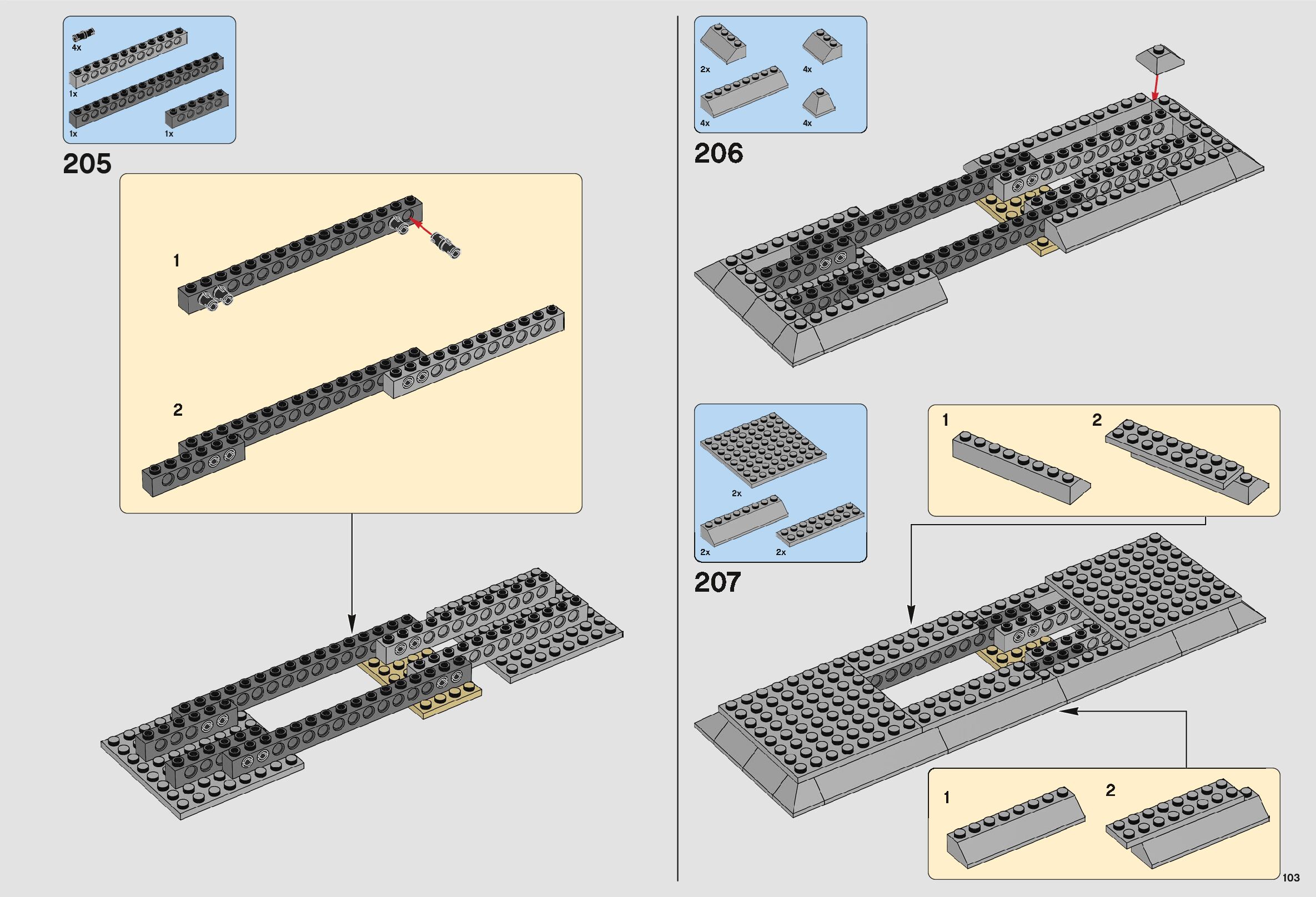 4x

1x

1x

1x

205

1

2

2x

4x

4x

4x

206

2x

2x

2x

207

1

2

1

2

103