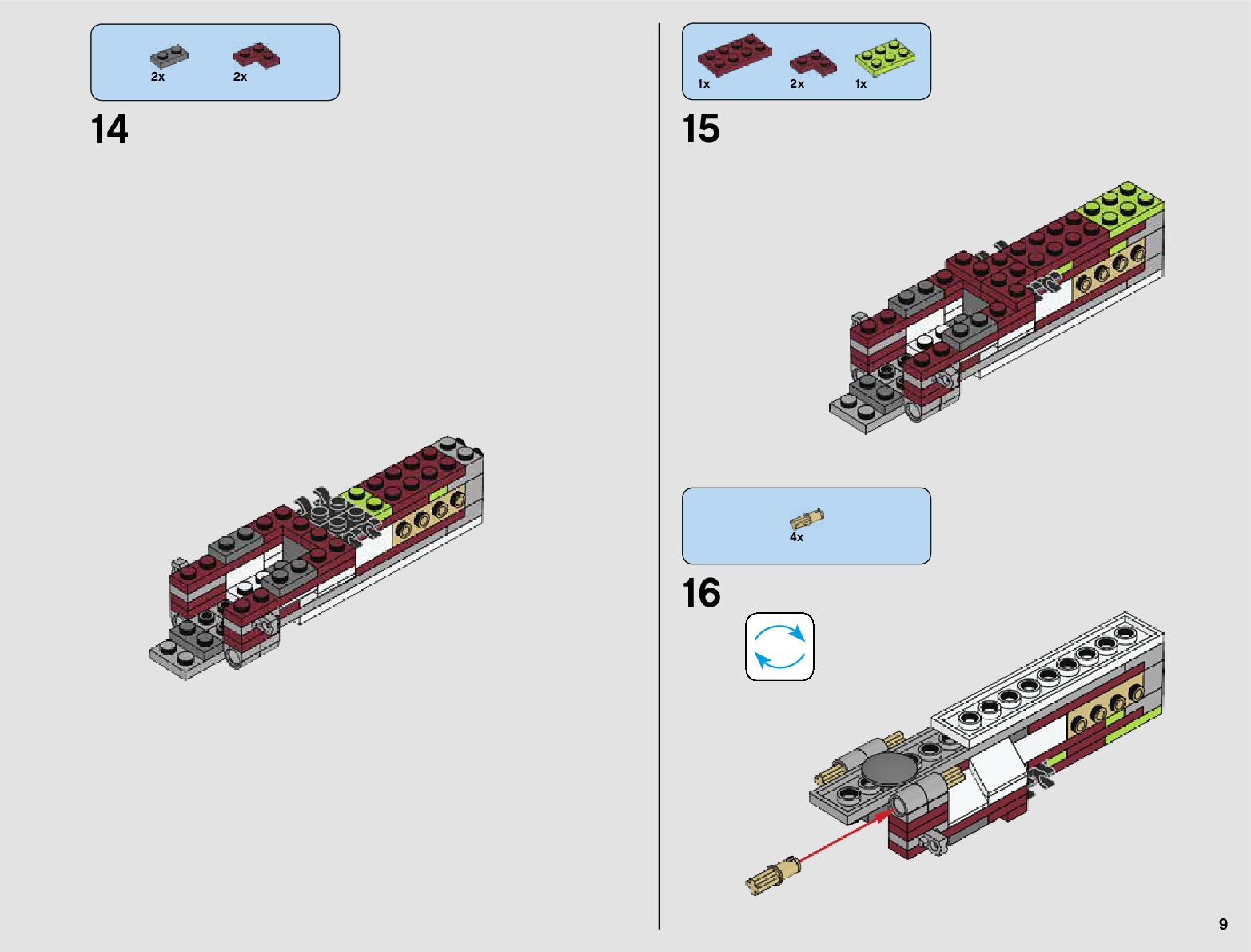 2x 2x

14

1x 2x 1x

15

4x

16

9