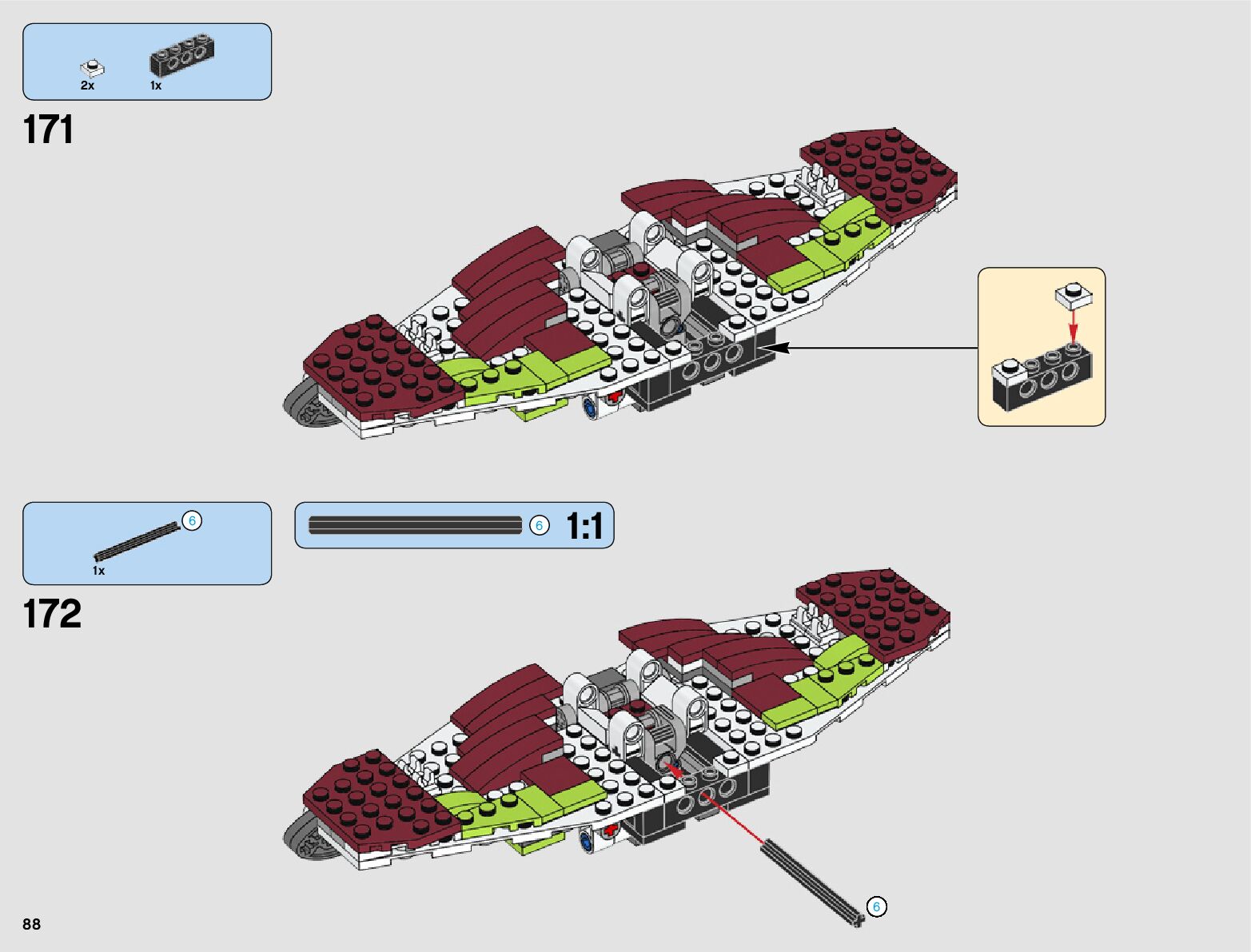 2x 1x

171

6
1x

6 1:1

172

6

88