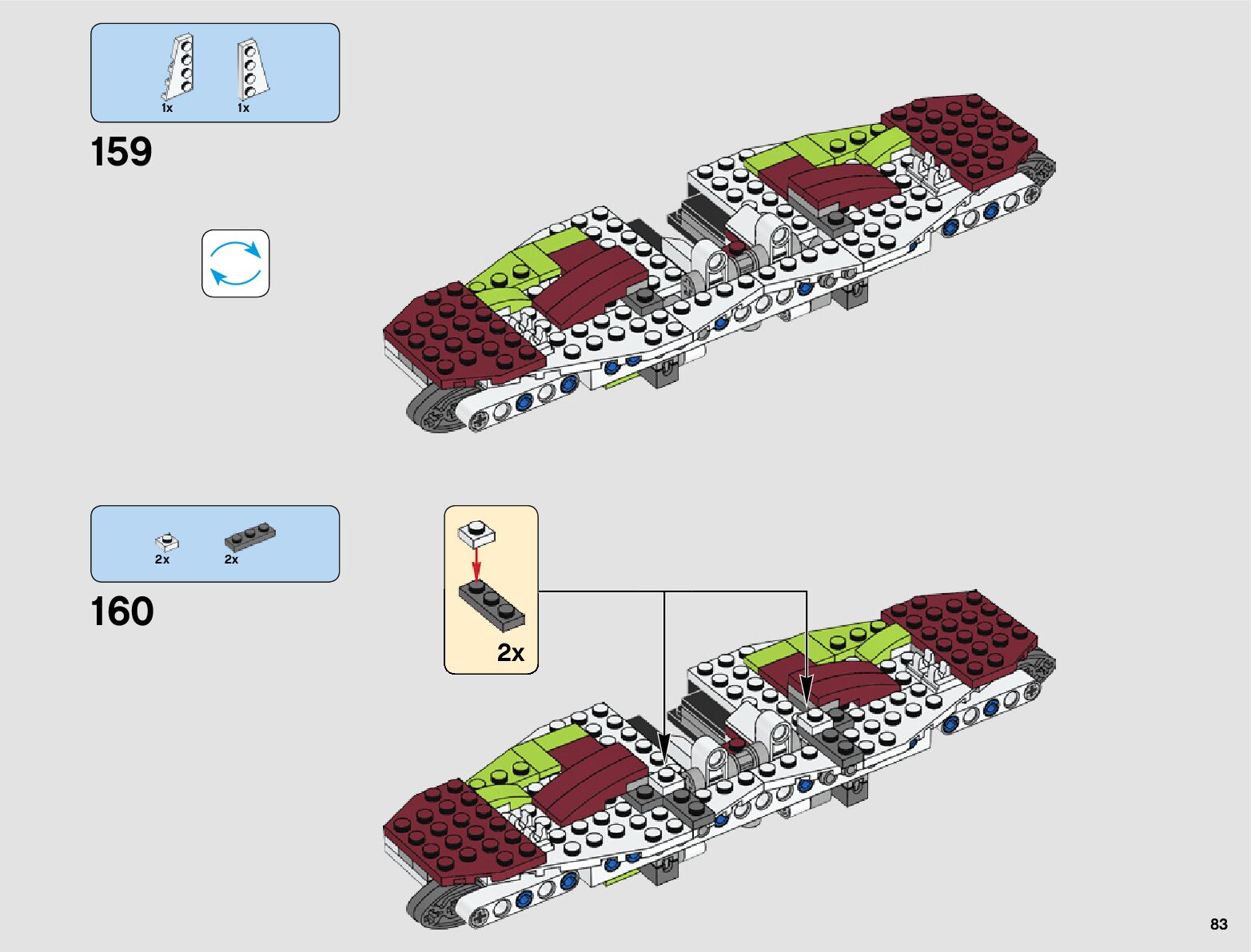 1x 1x

159

2x 2x

160

2x

83