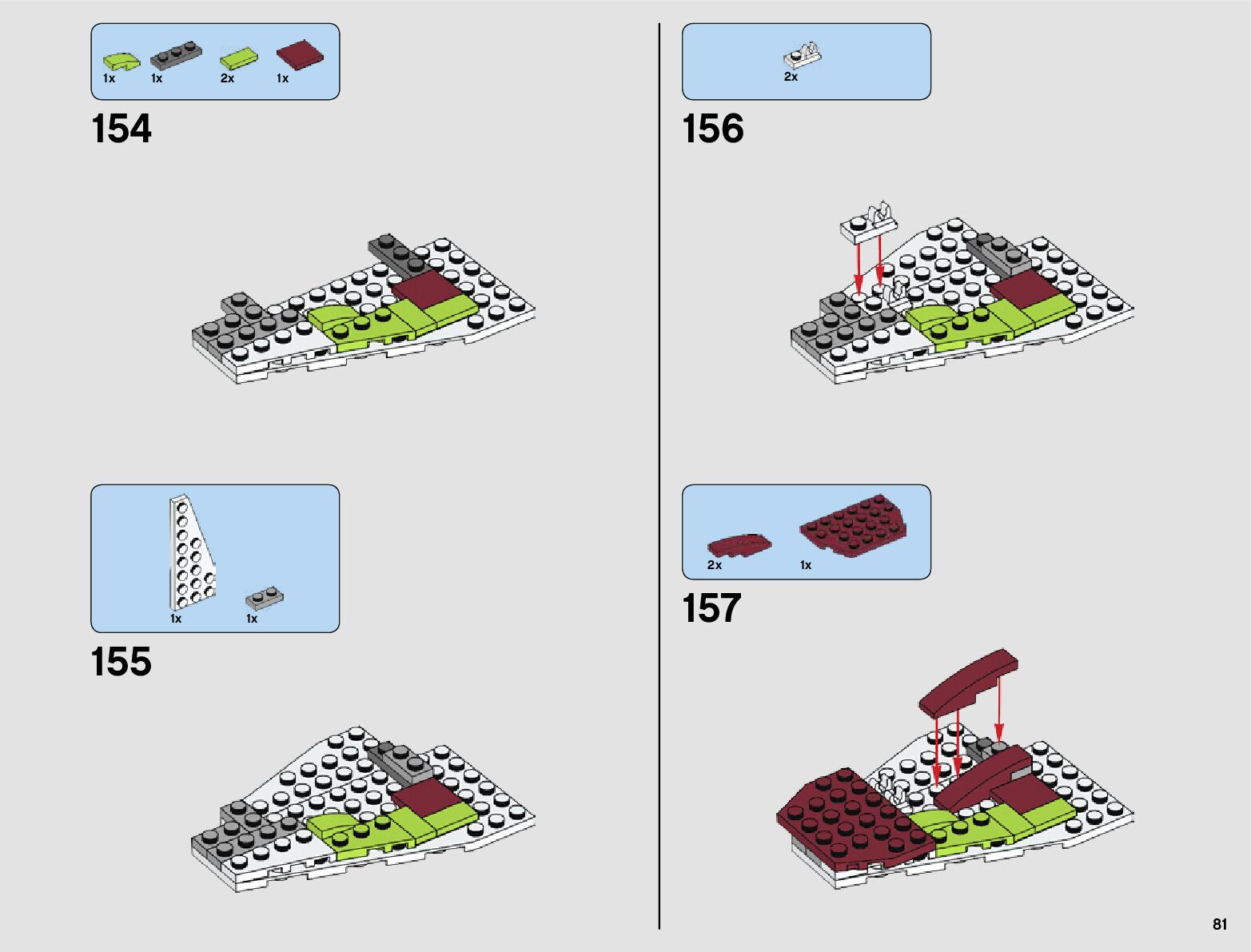 1x 1x 2x 1x

154

1x 1x

155

2x

156

2x 1x

157

81