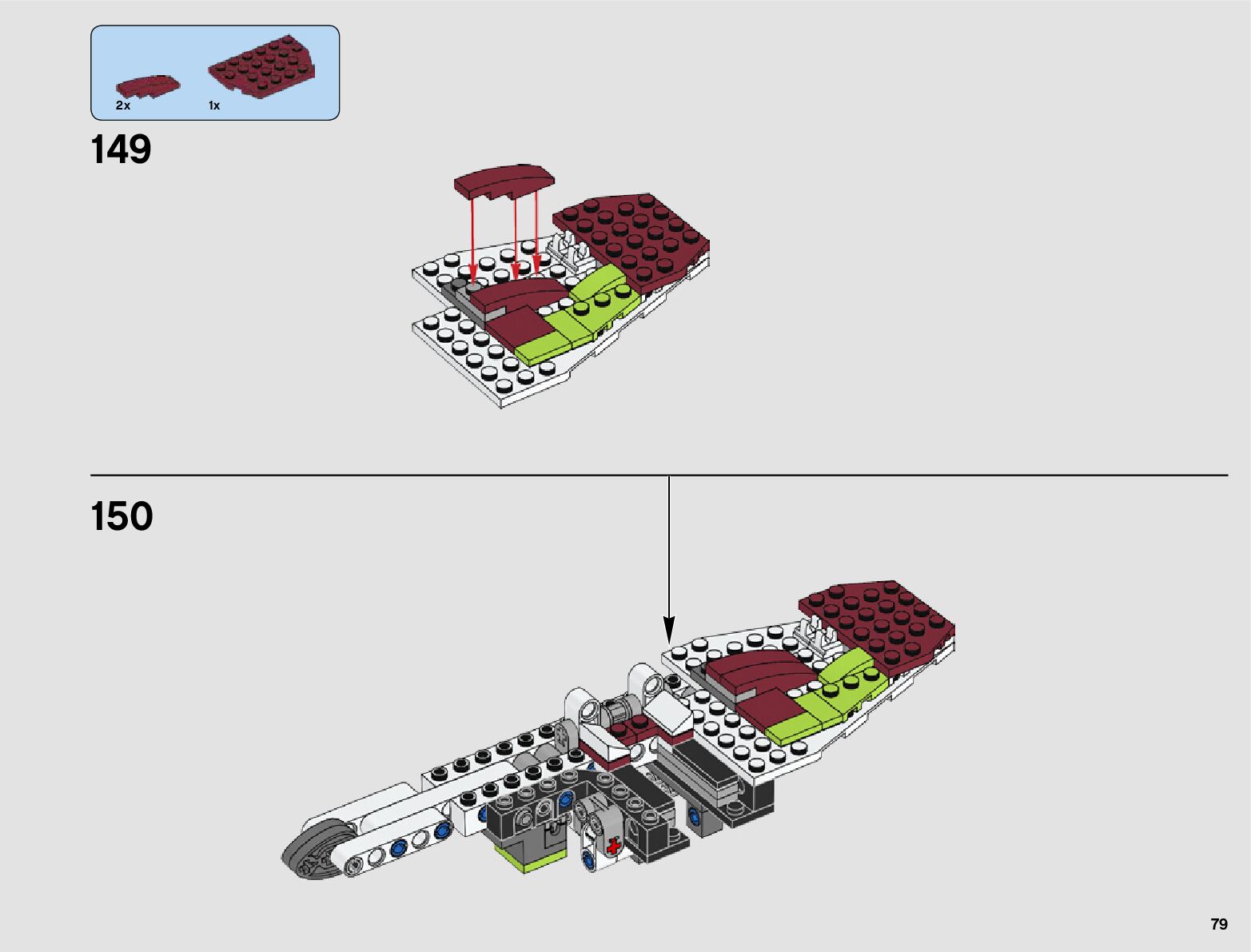 2x
1x

149

150

79