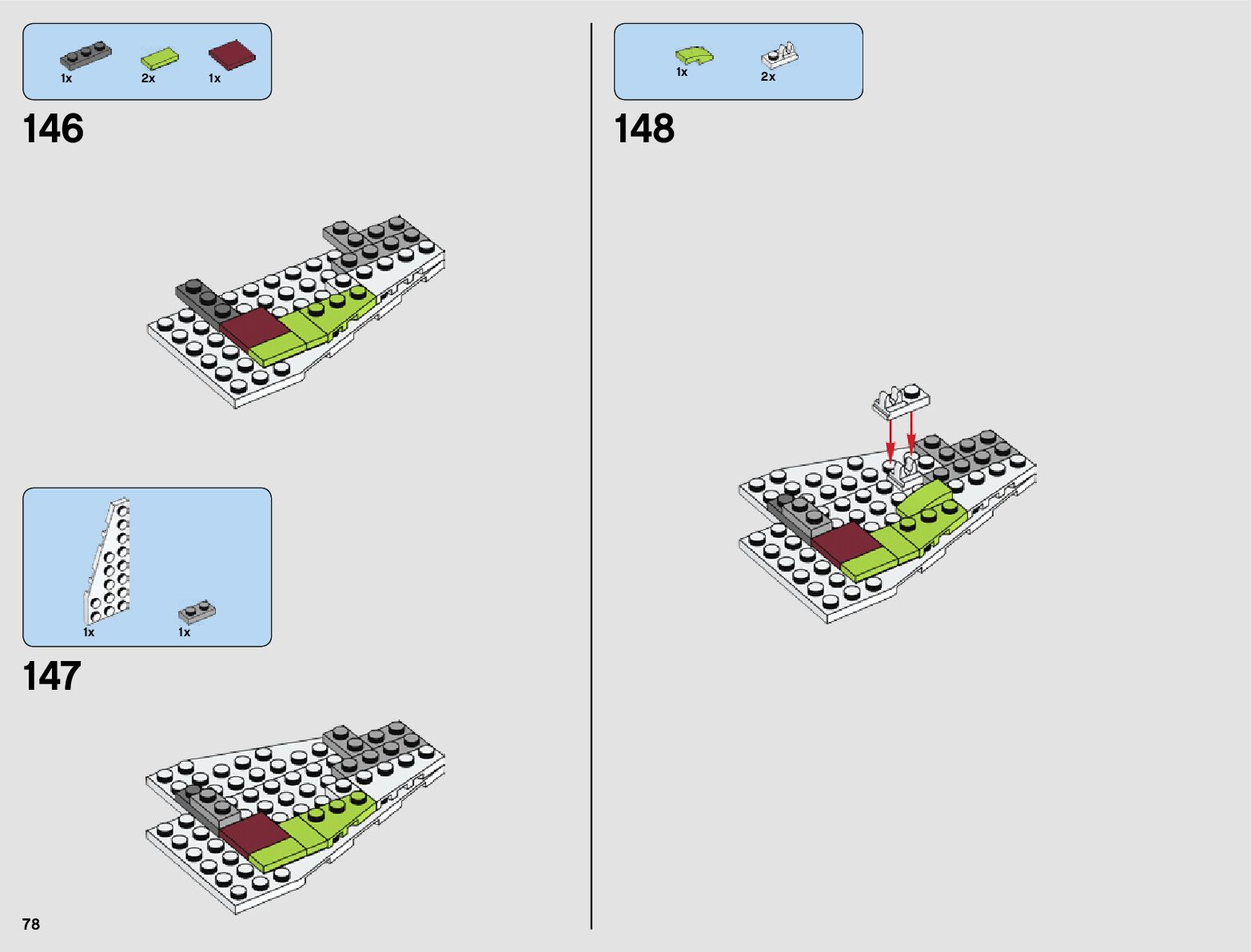 1x 2x 1x

146

1x 1x

147

78

1x 2x

148