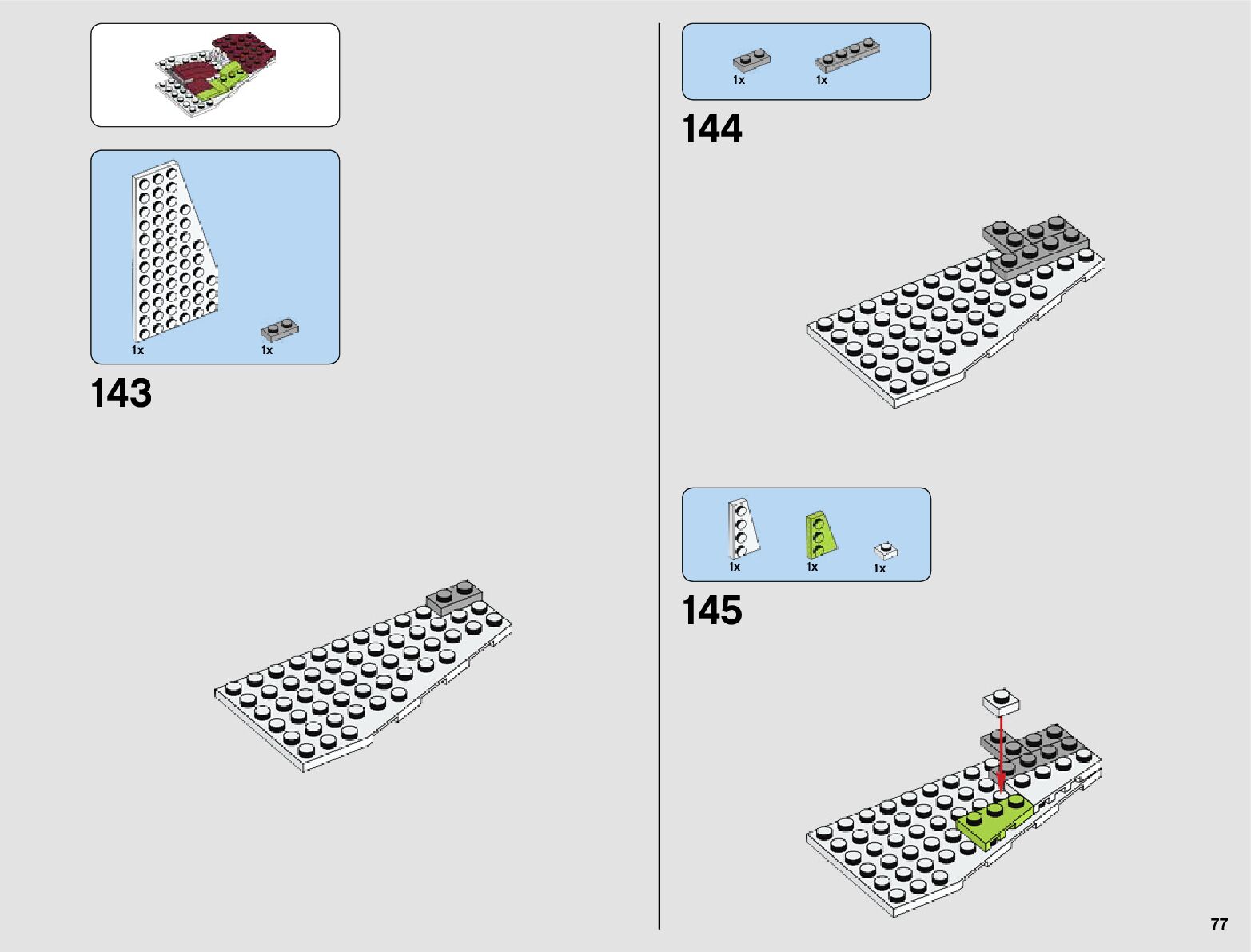 1x
1x

143

1x
1x

144

1x
1x
1x

145

77