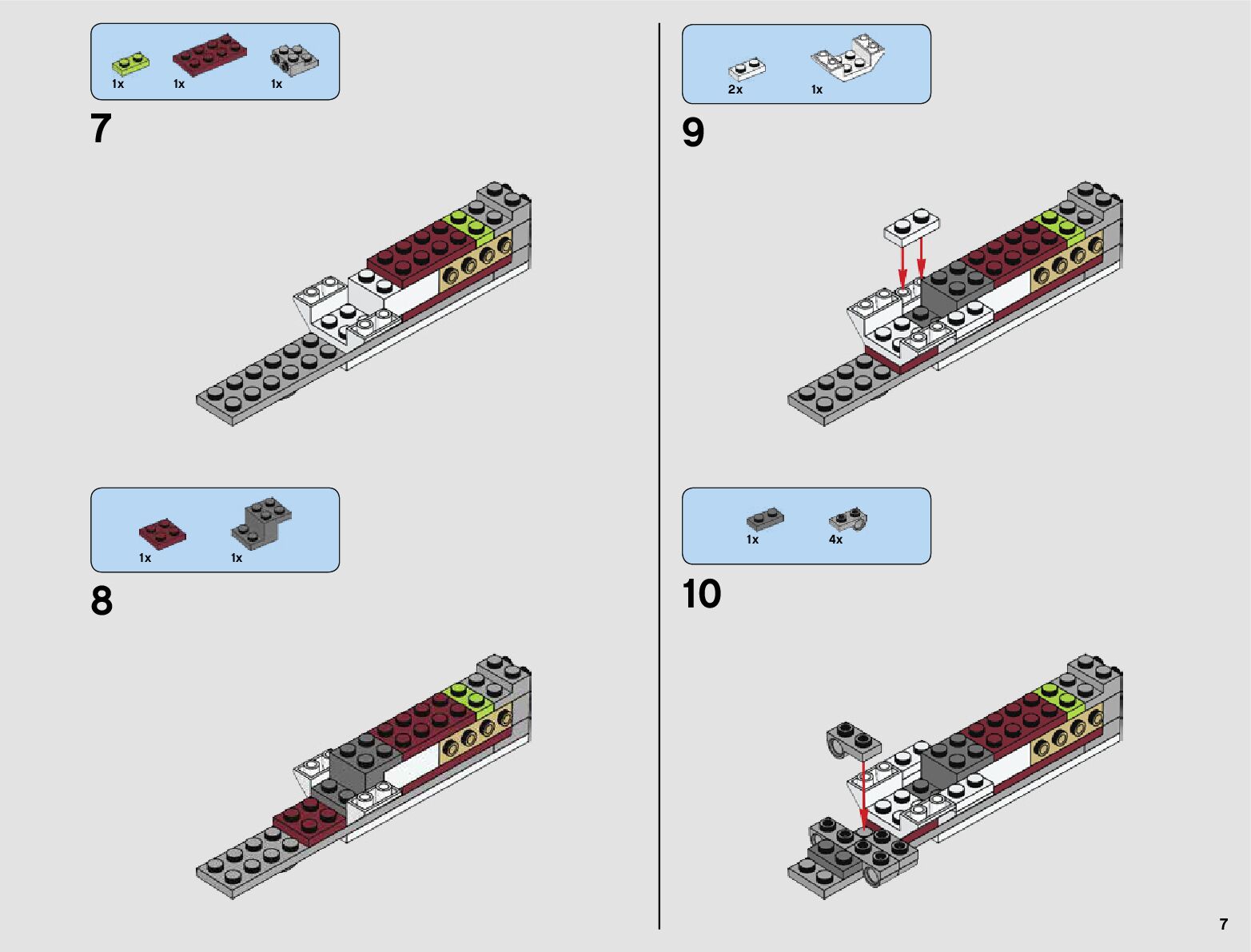 1x 1x 1x

7

1x 1x

8

2x 1x

9

1x 4x

10

7