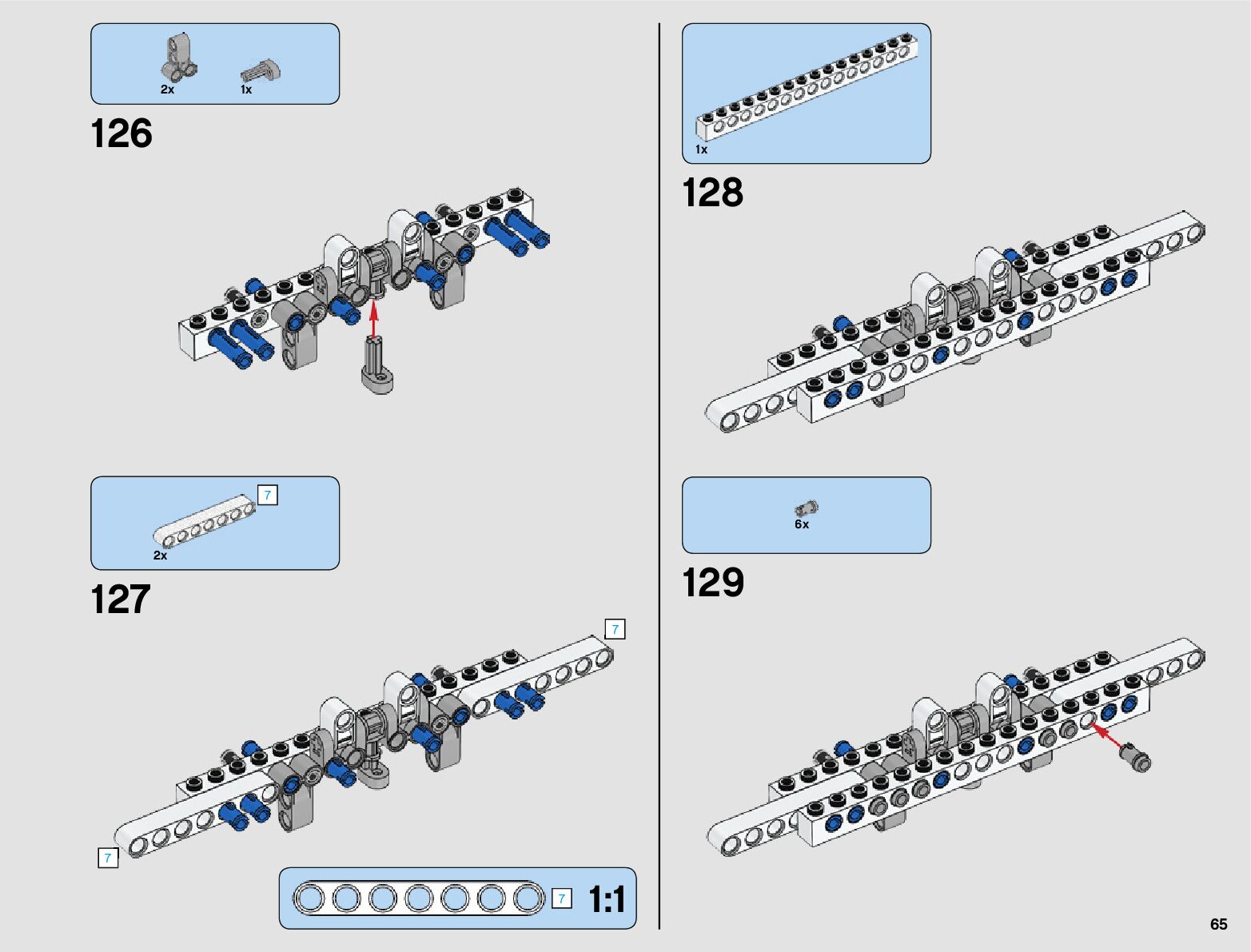 2x 1x

126

7

2x

127

7

7

7 1:1

1x

128

6x

129

65