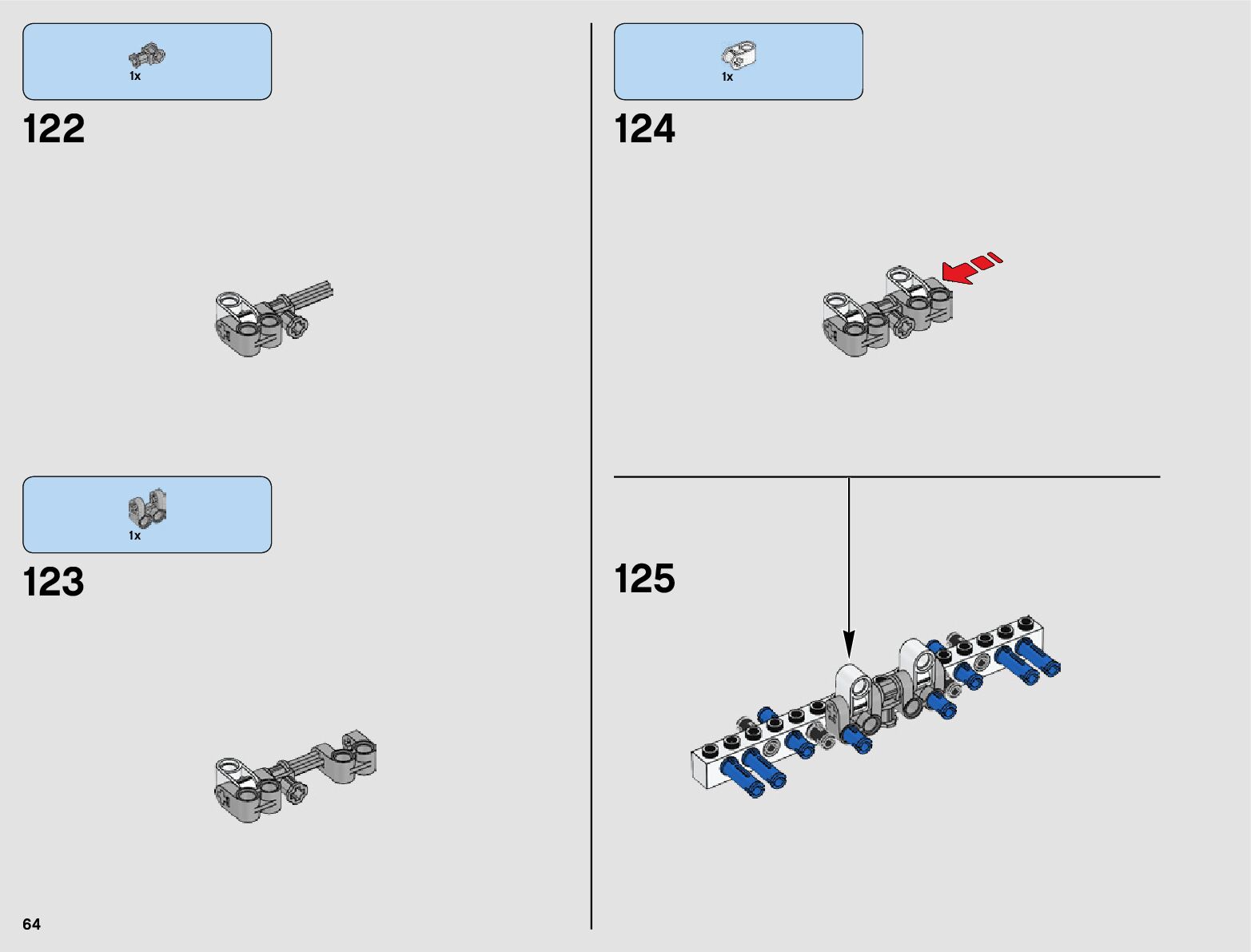 1x

122

1x

123

1x

124

125

64