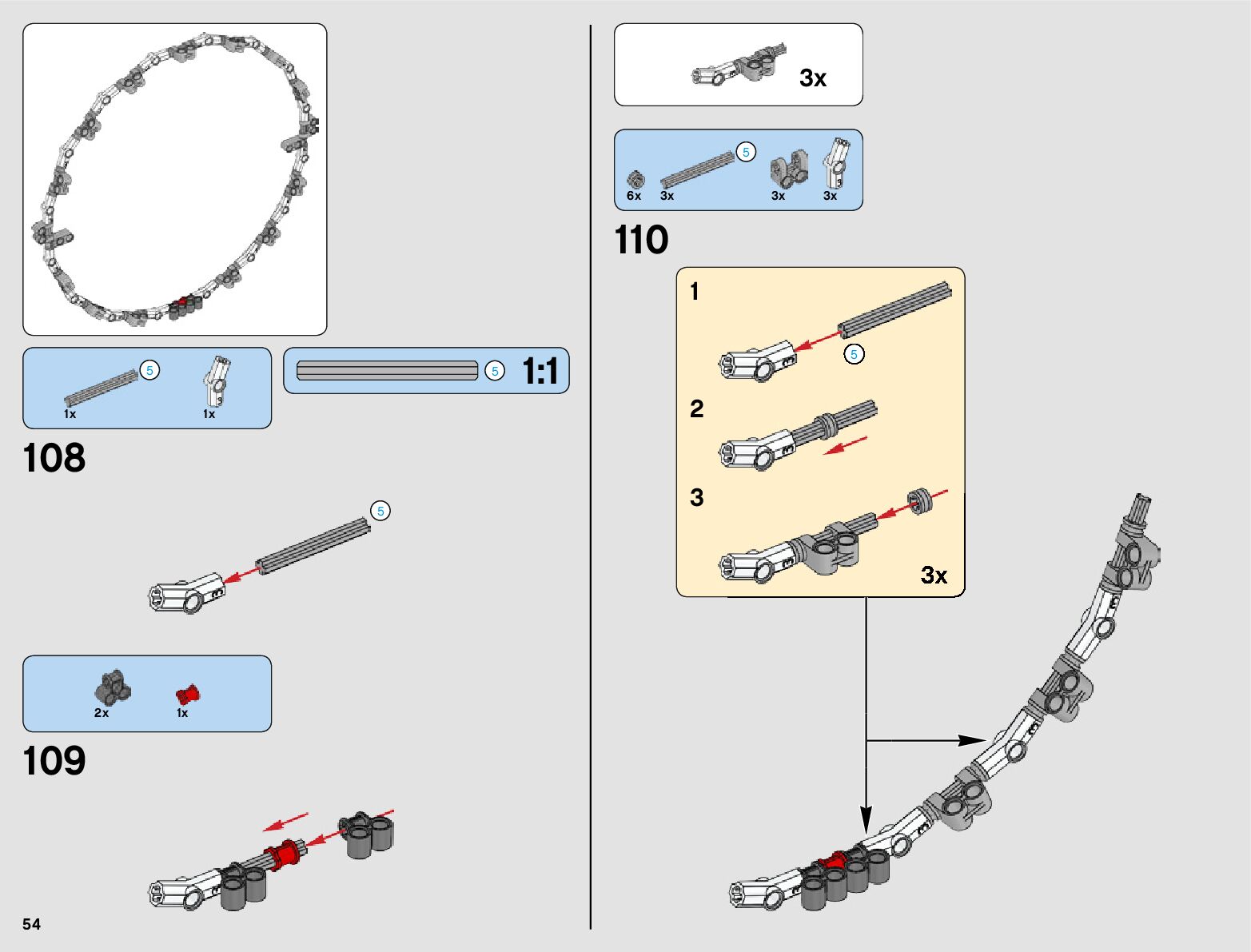 5
1x
1x

5
1:1

108

5

2x
1x

109

54

3x

5
6x
3x
3x
3x

110

1
5

2

3

3x