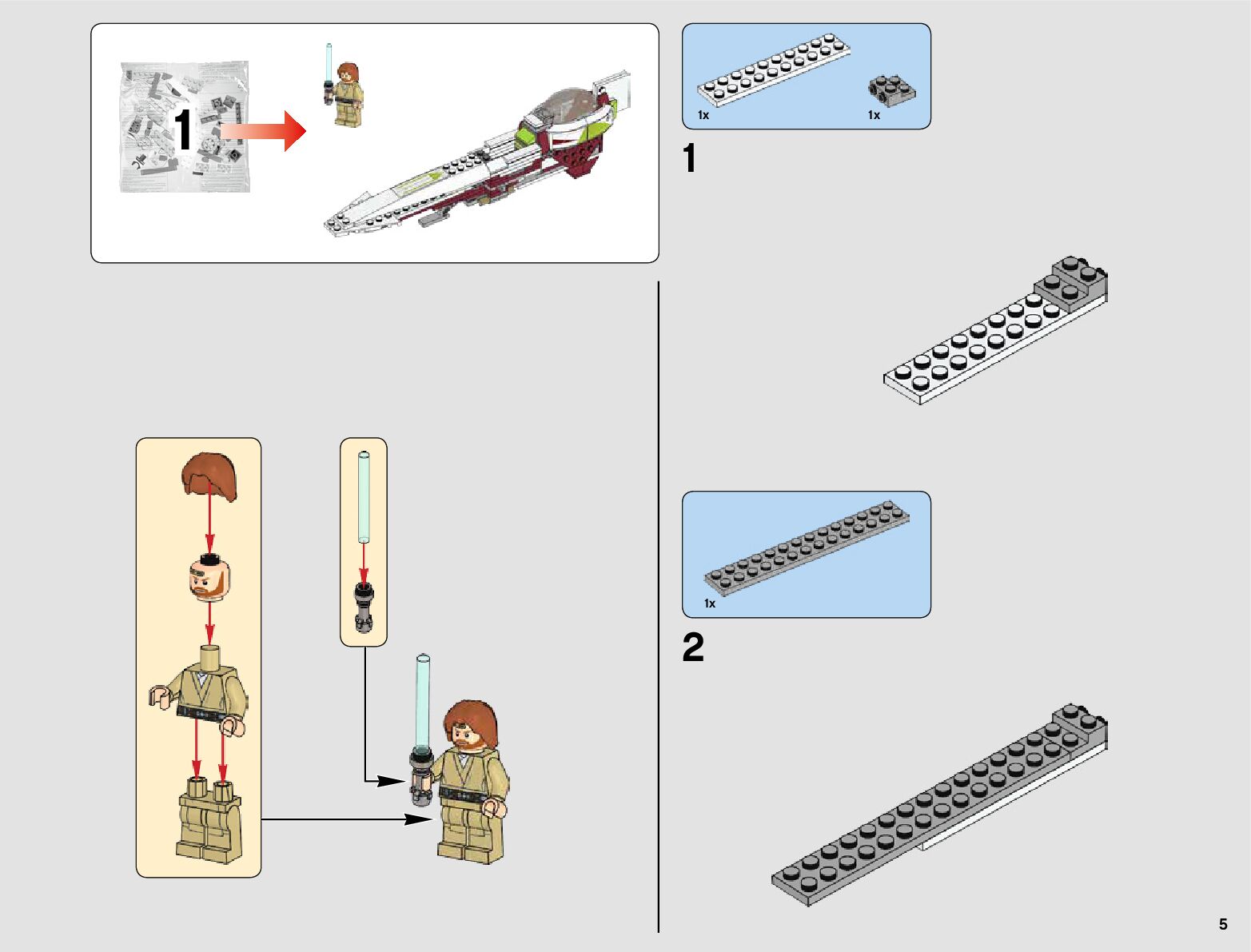 1

1x

1x

1

1x

2

5