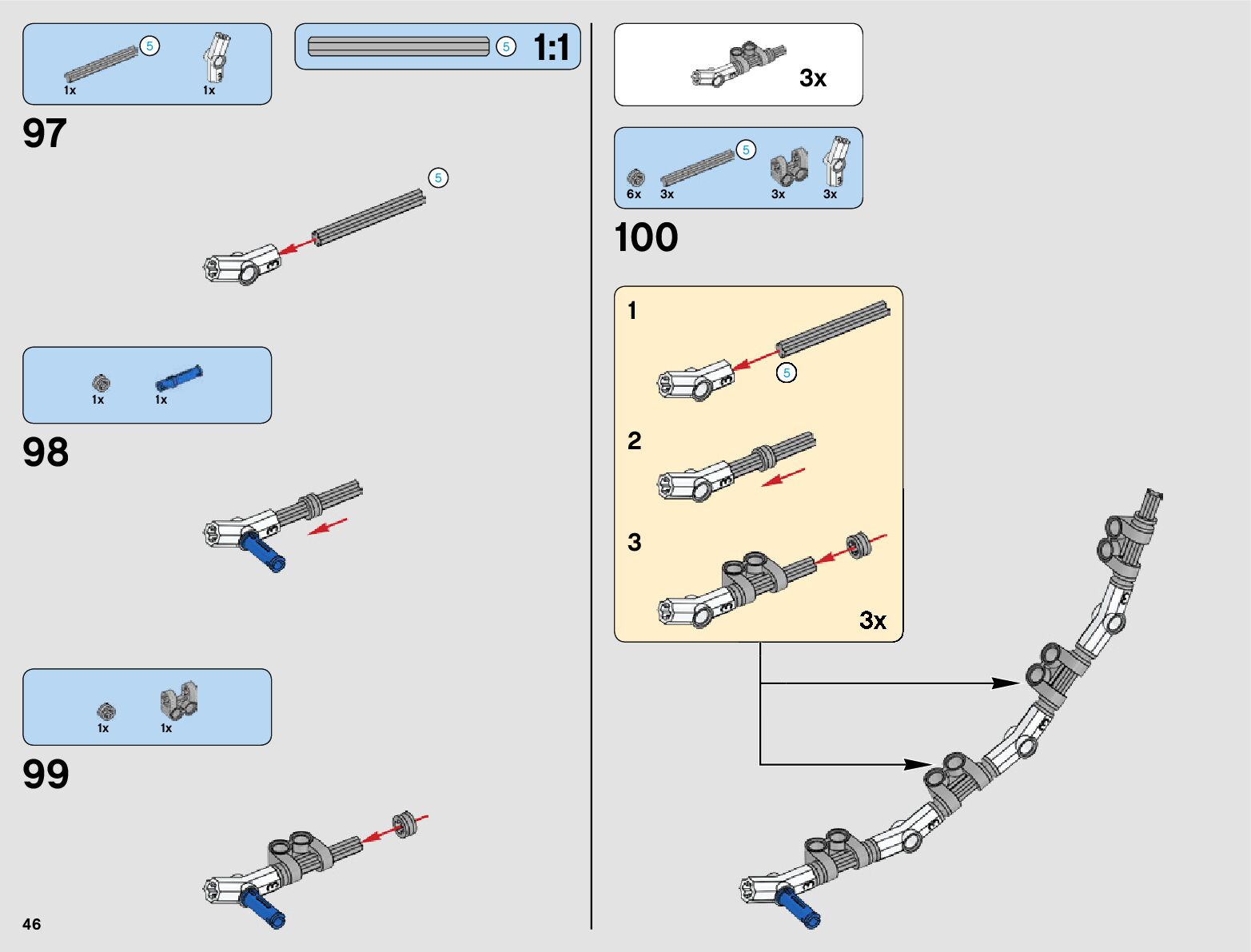 5
1x
1x

5
1:1

97

5

1x
1x

98

1x
1x

99

46

3x

5
6x
3x
3x
3x

100

1
5

2

3

3x