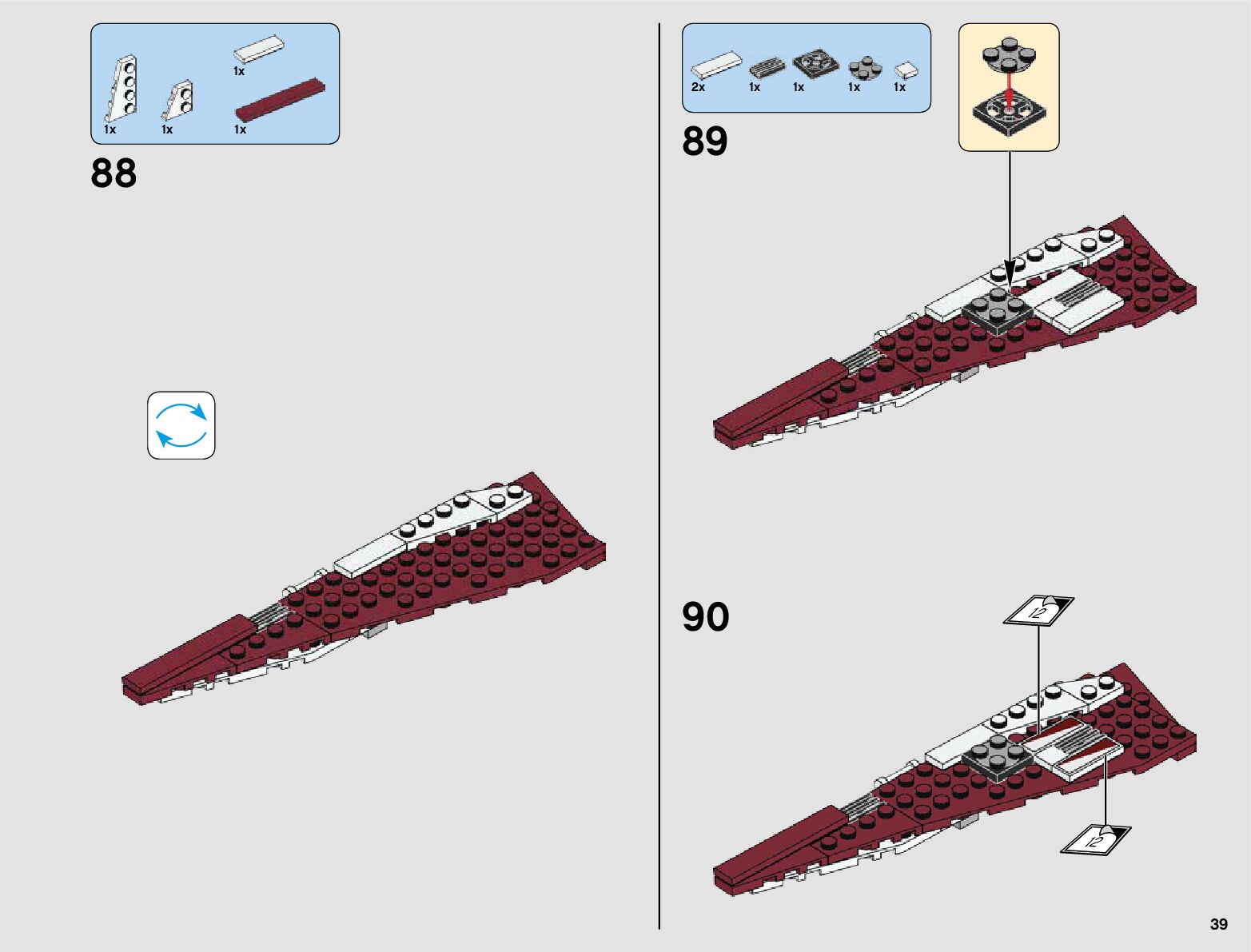 1x
1x
1x
1x

88

2x
1x
1x
1x
1x

89

90

12

12

39