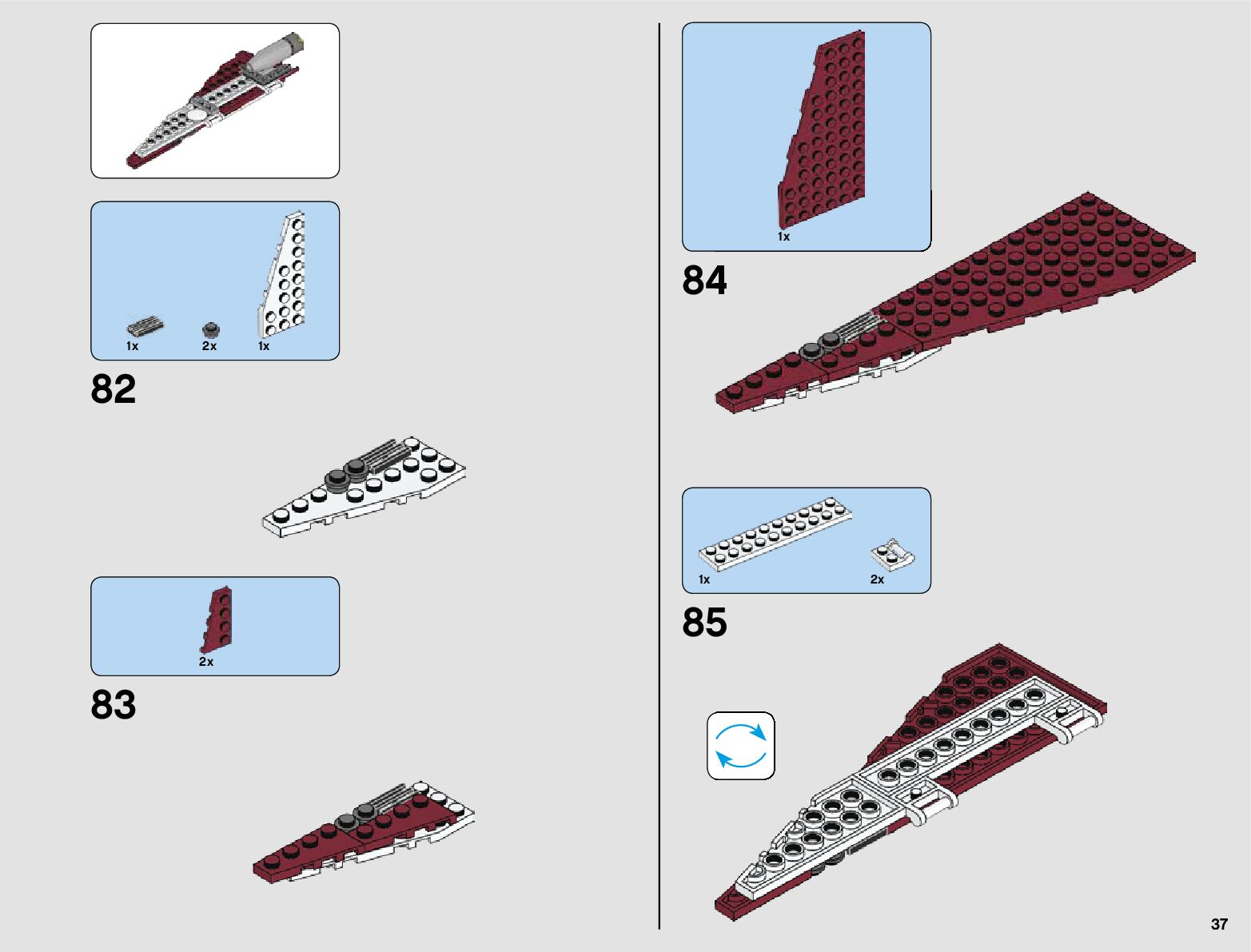 1x 2x 1x

82

2x

83

1x

84

1x 2x

85

37