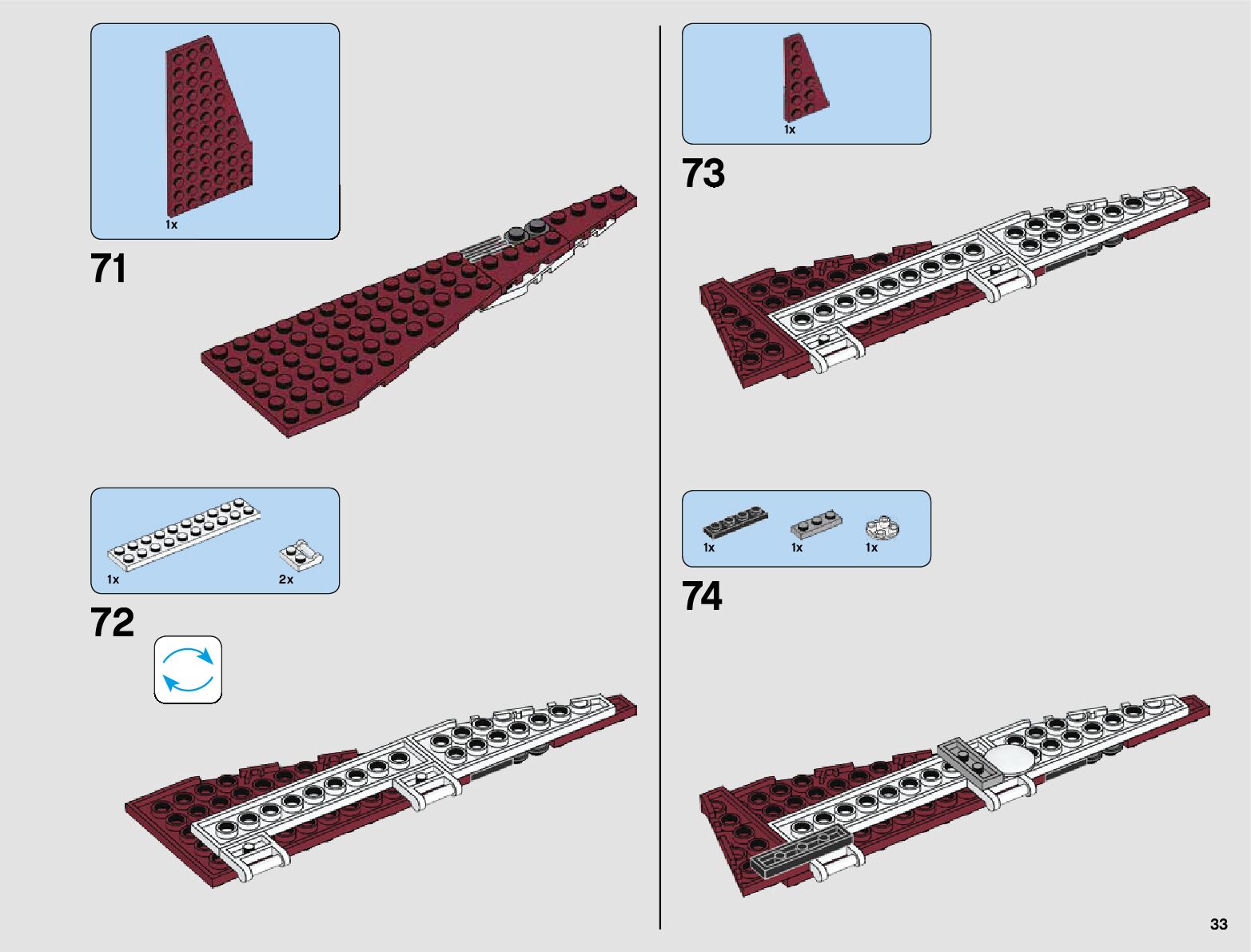 1x

71

1x

2x

72

1x

73

1x

1x

1x

74

33