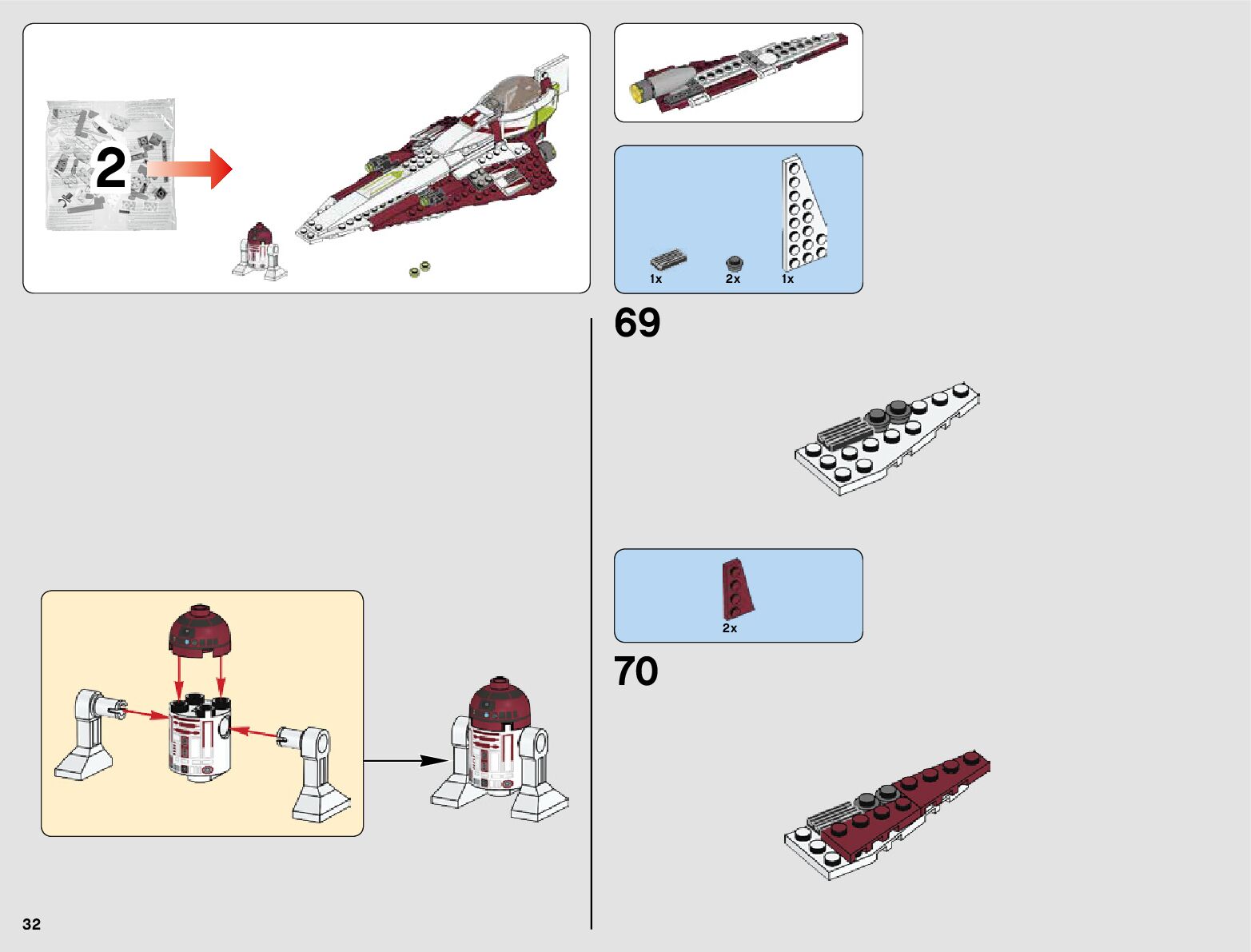 2

1x
2x
1x

69

2x

70

32