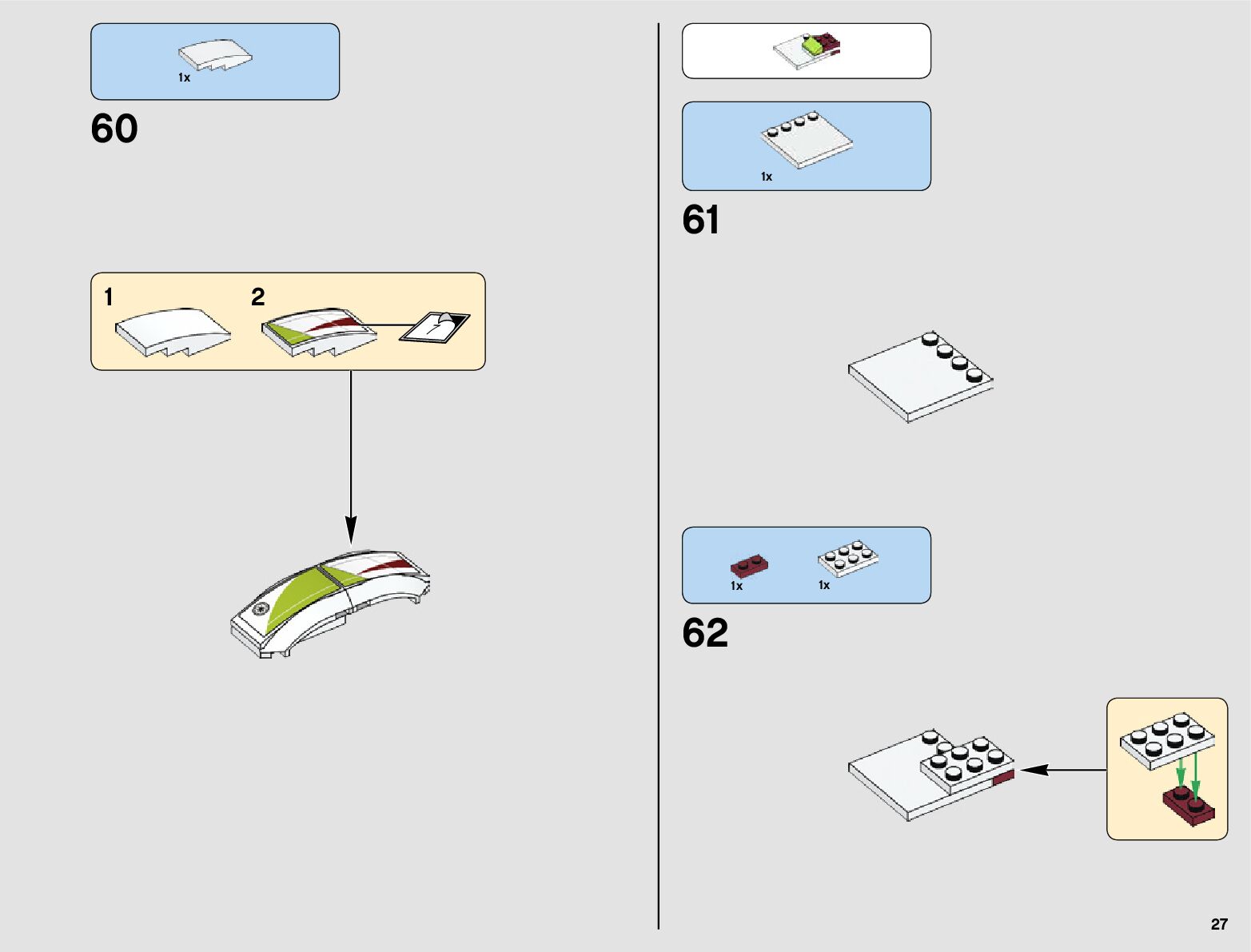 1x

60

1

2

7

1x

61

1x

1x

62

27