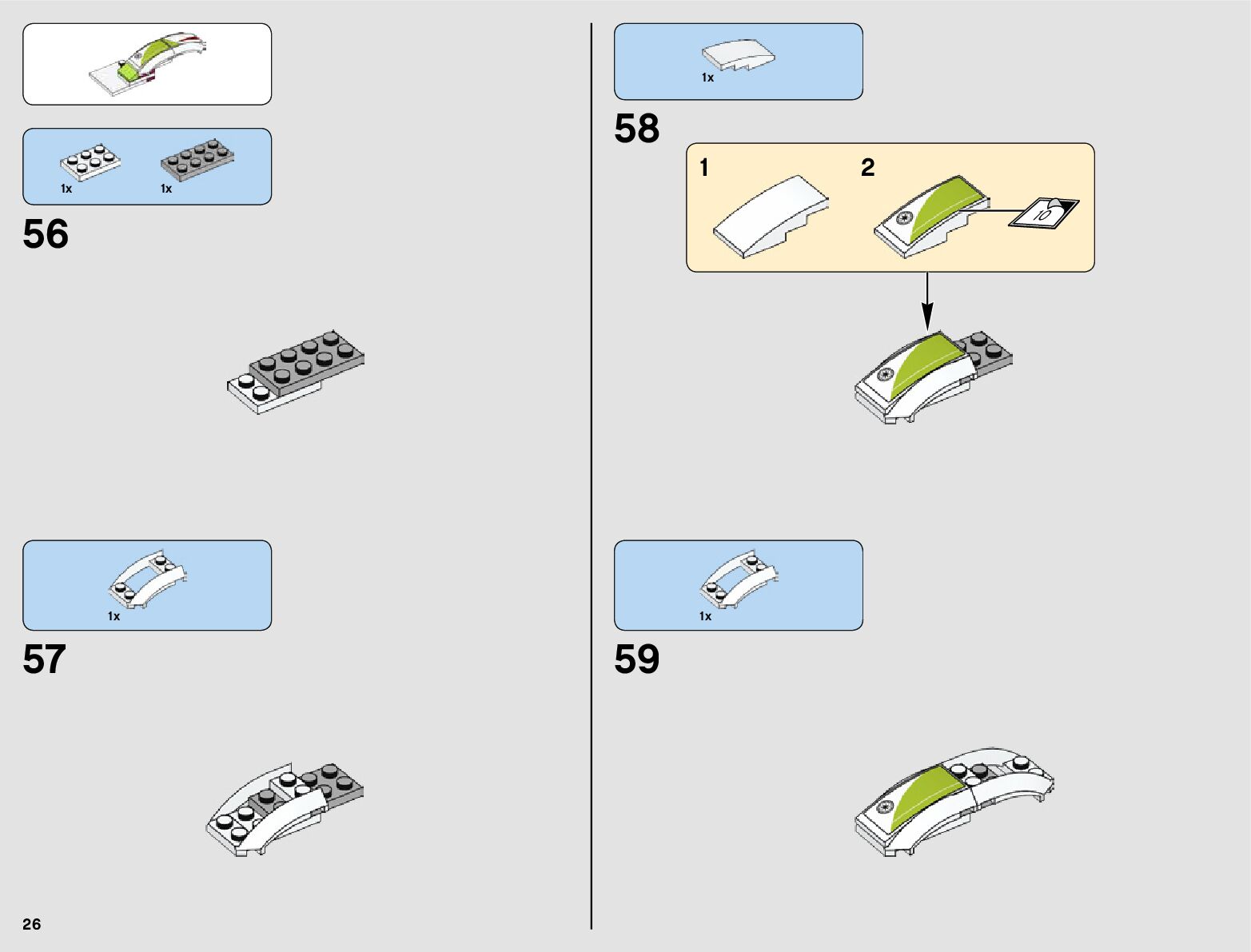 1x 1x

56

1x

57

26

1x

58

1 2

10

1x

59