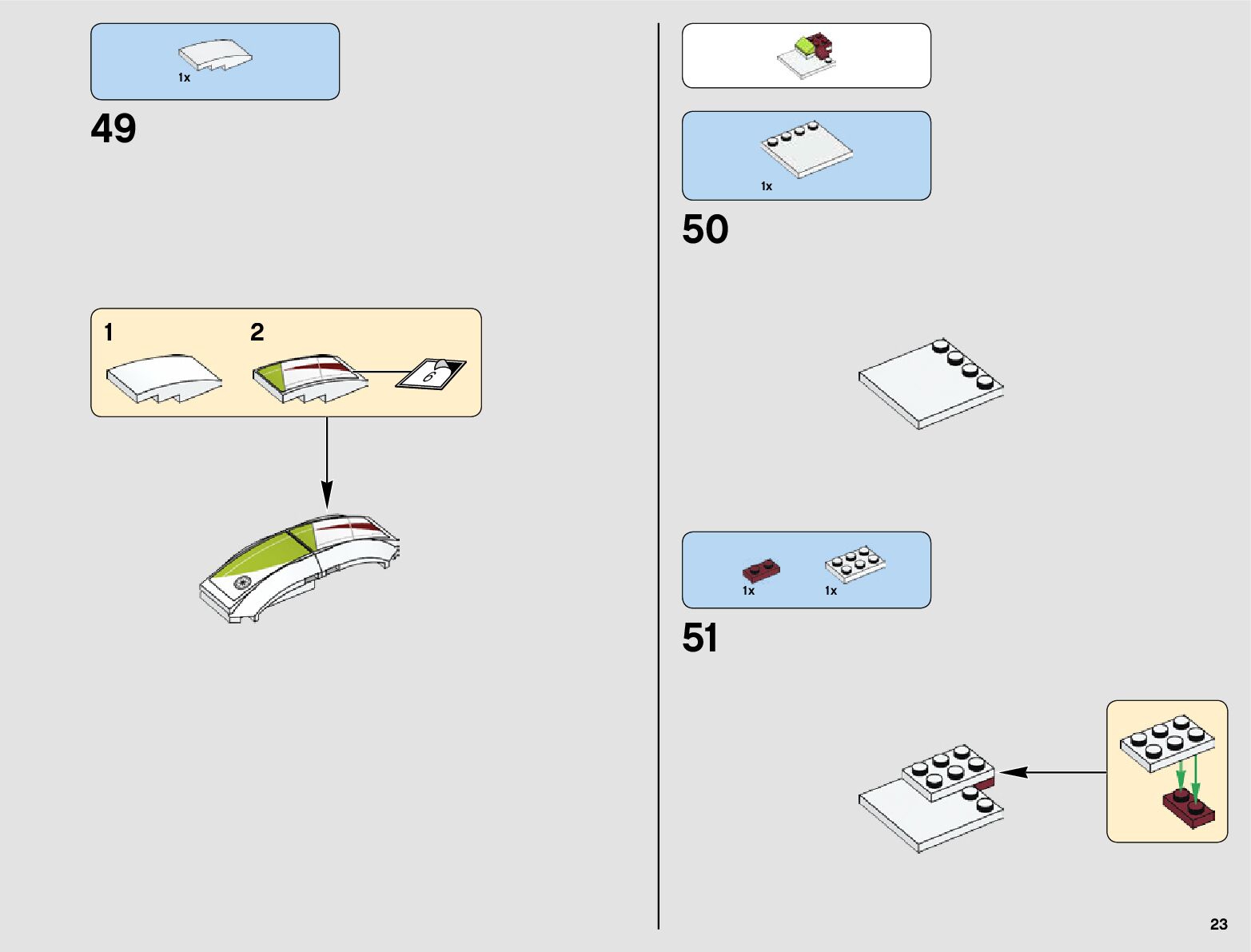 1x

49

1

2

6

1x

50

1x

1x

51

23