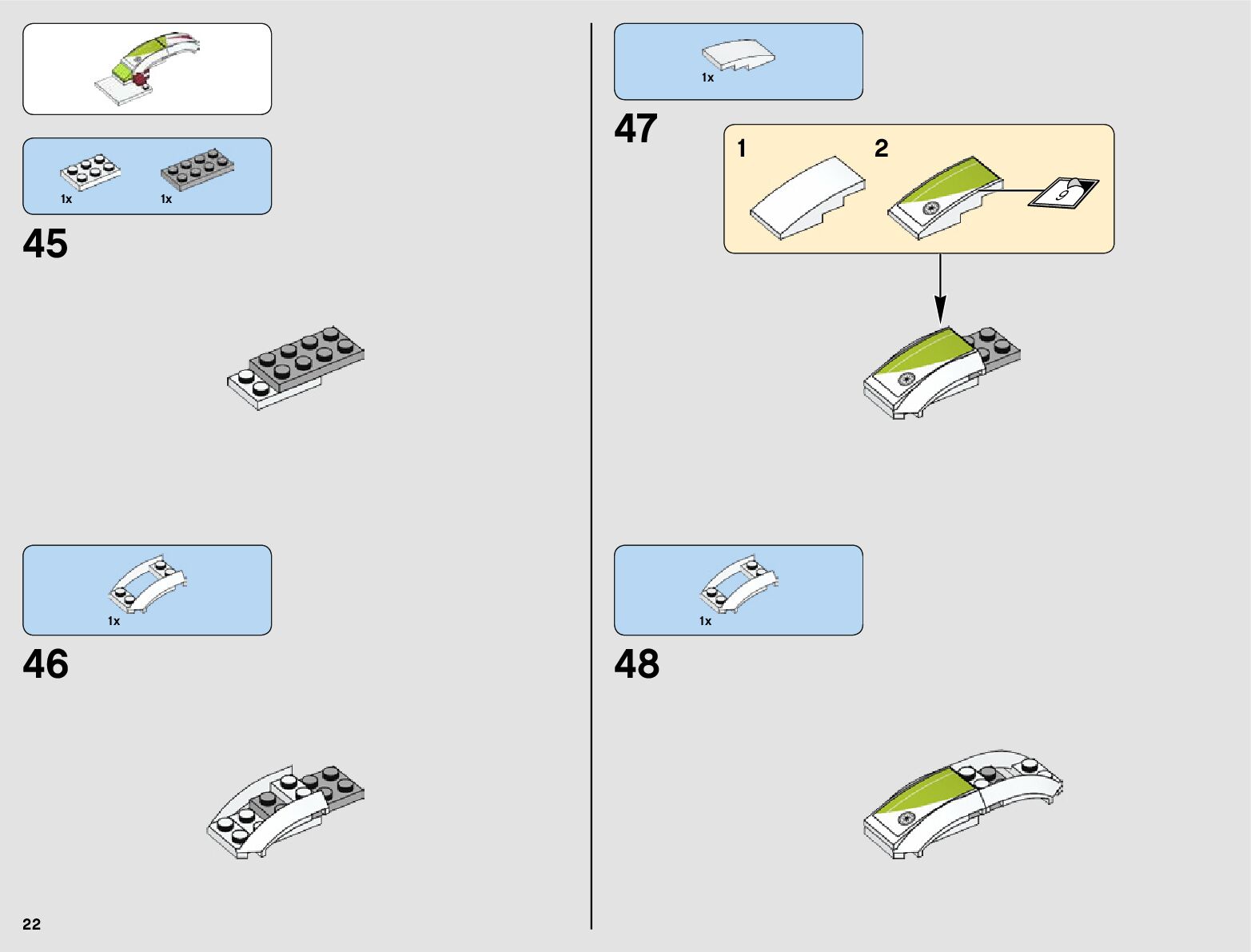 1x 1x

45

1x

46

22

1x

47

1 2

9

1x

48