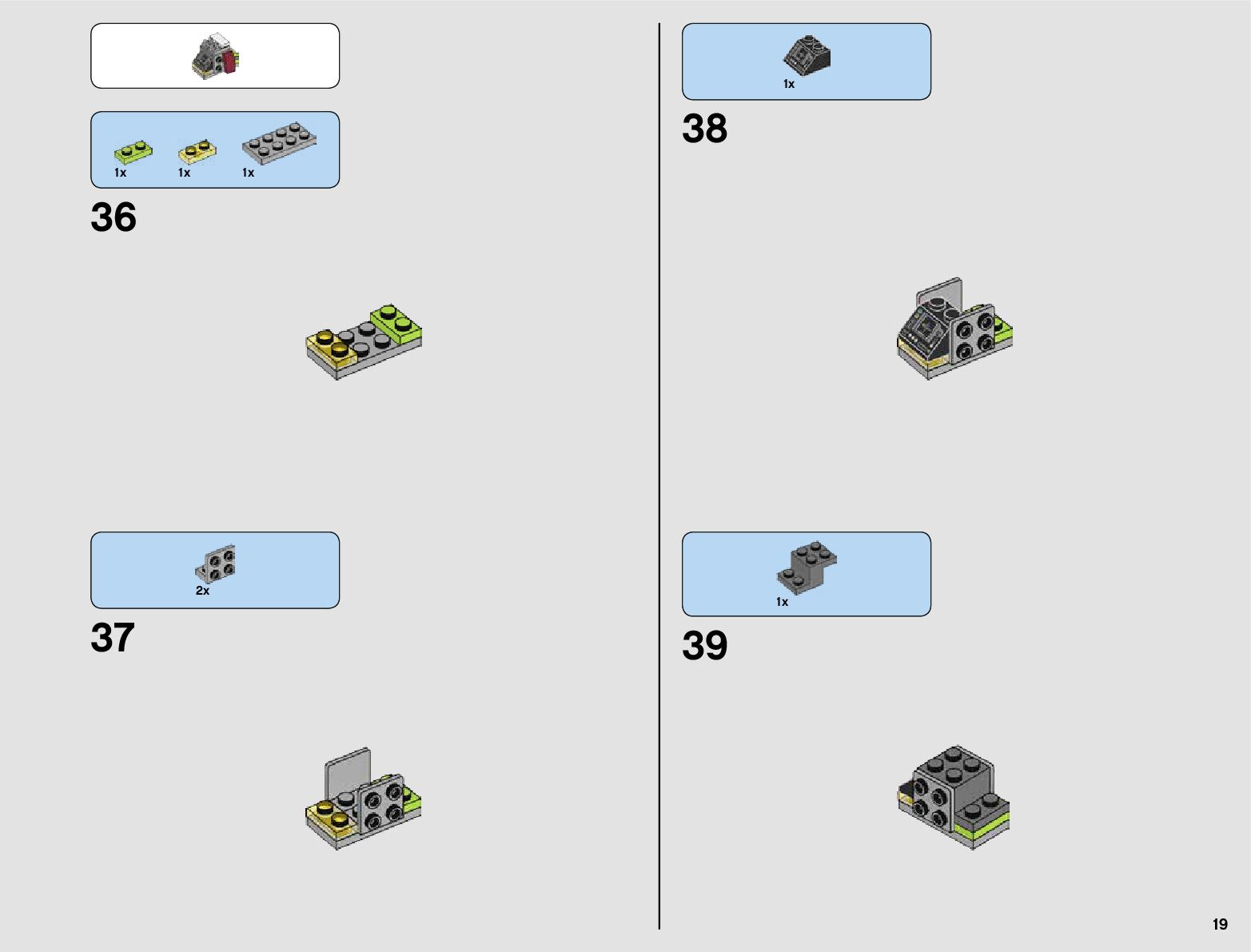 1x 1x 1x

36

2x

37

1x

38

1x

39

19