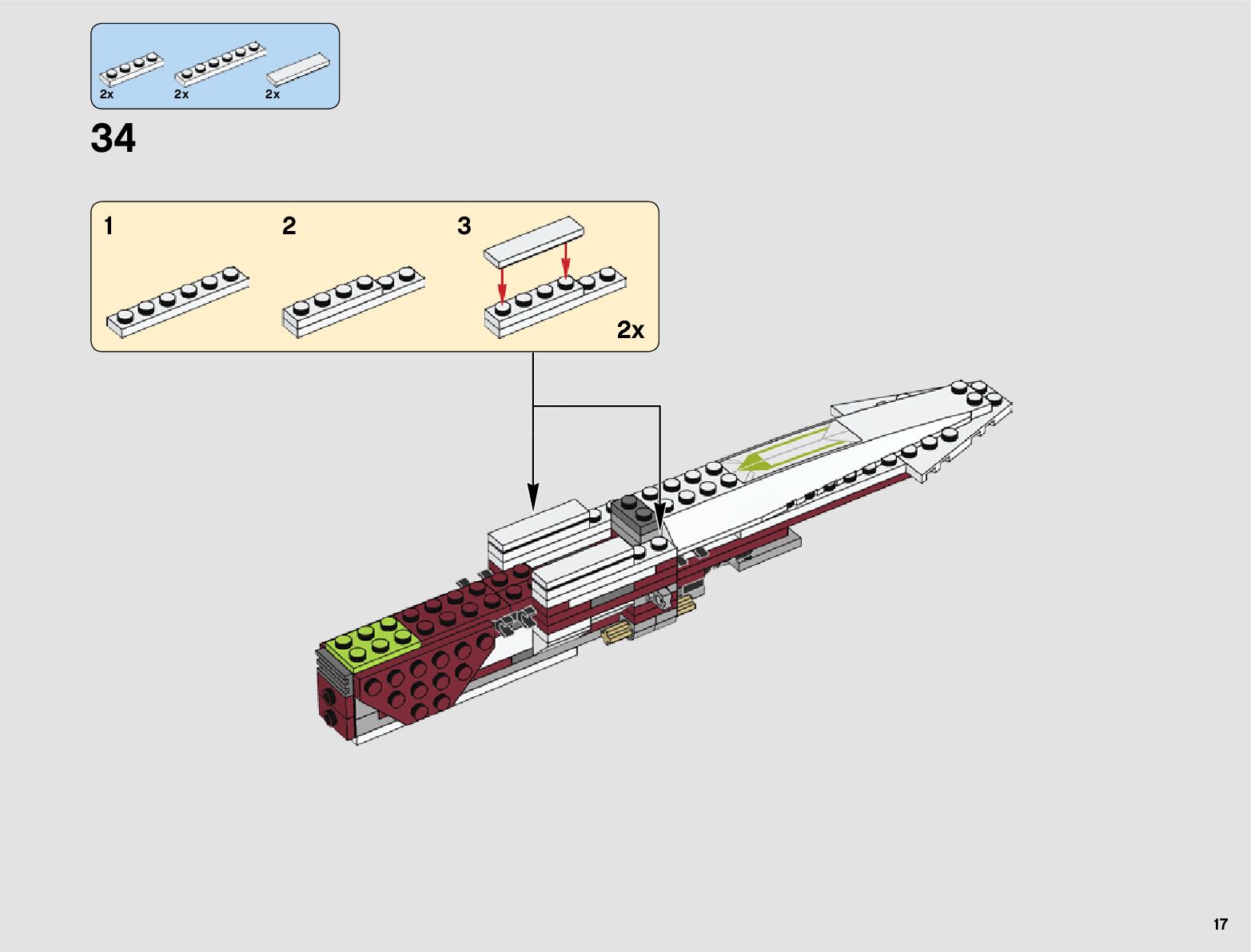 2x 2x 2x

34

1 2 3

2x

17