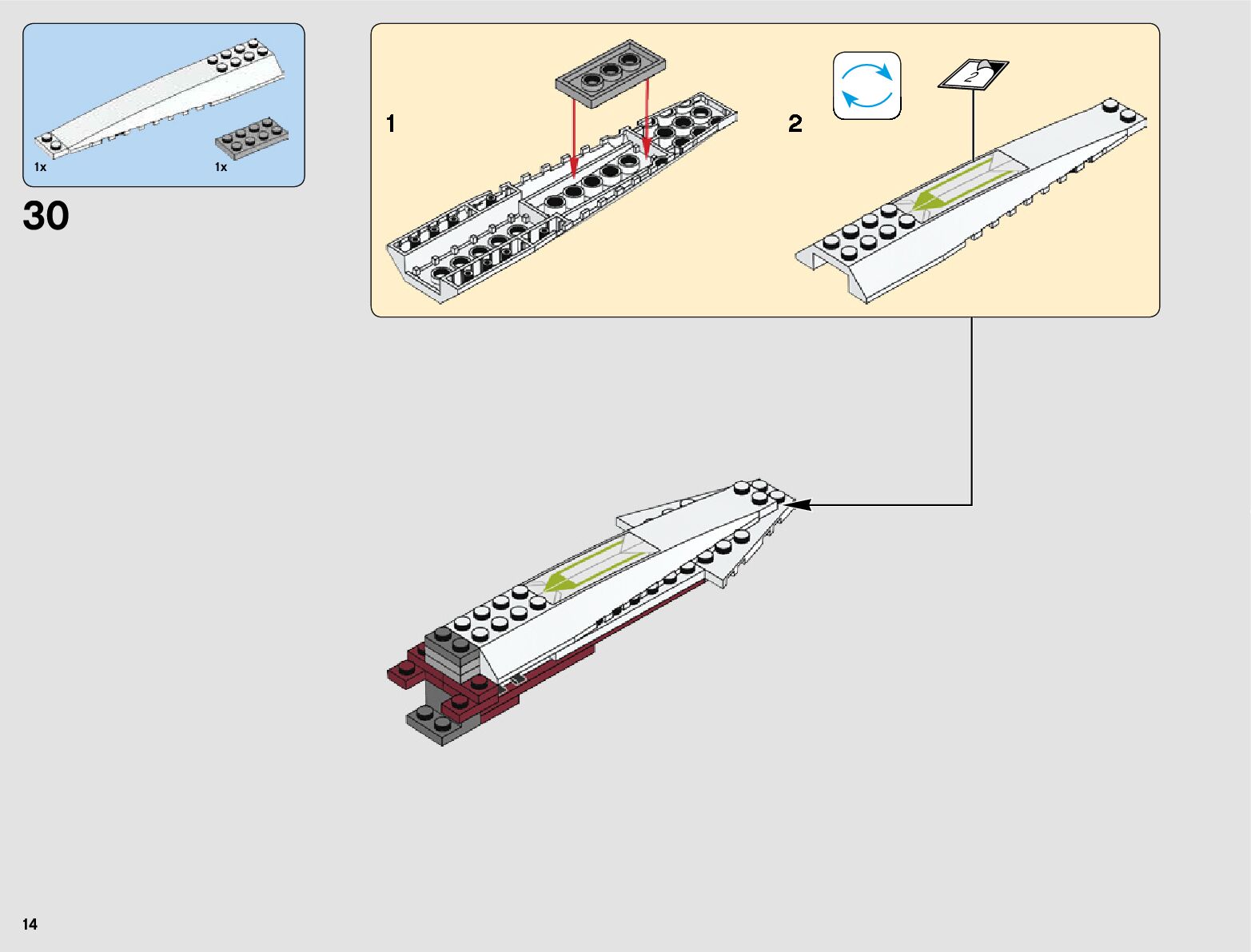 1x

1x

30

1

2

2

14