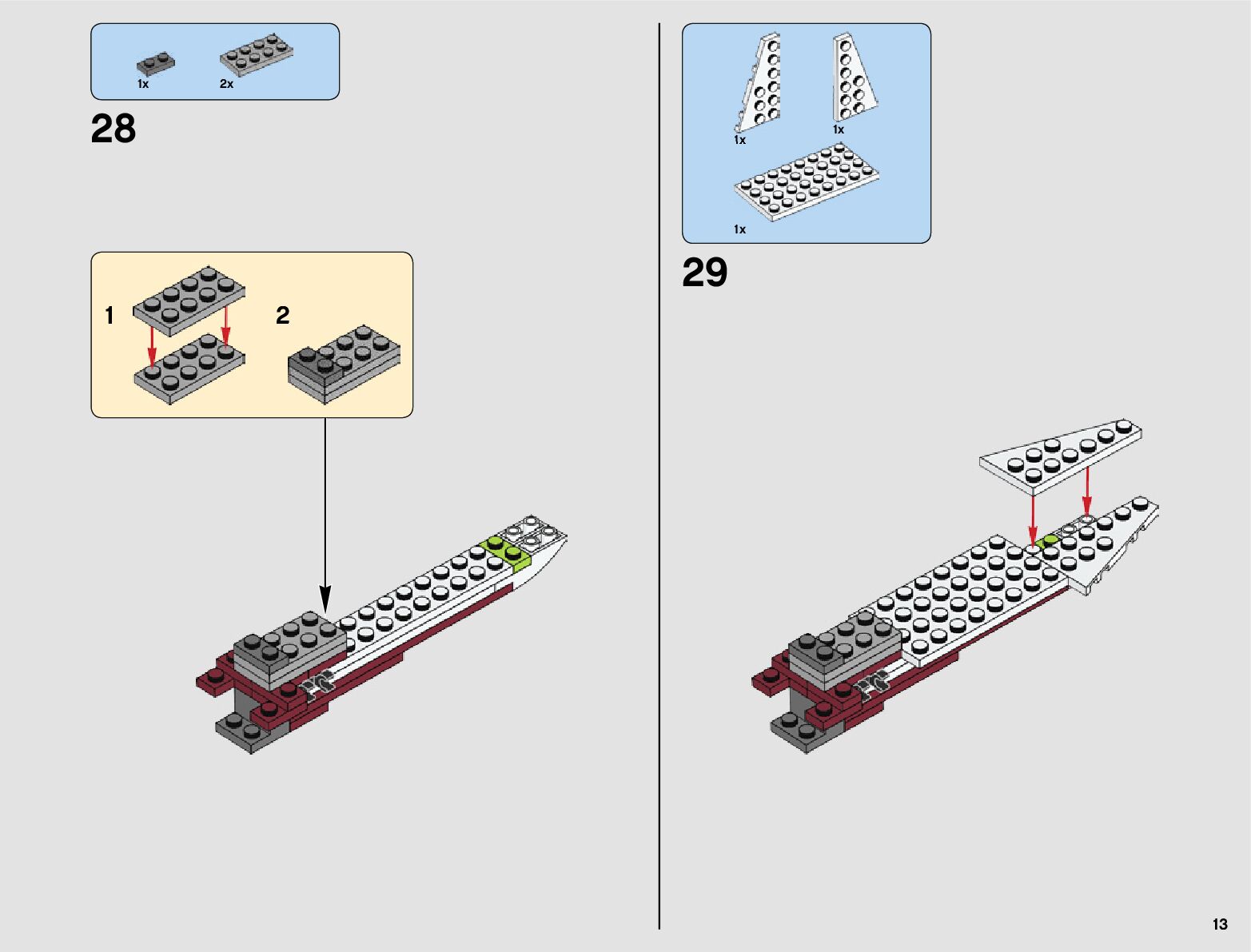 1x 2x

28

1 2

1x 1x

1x

29

13