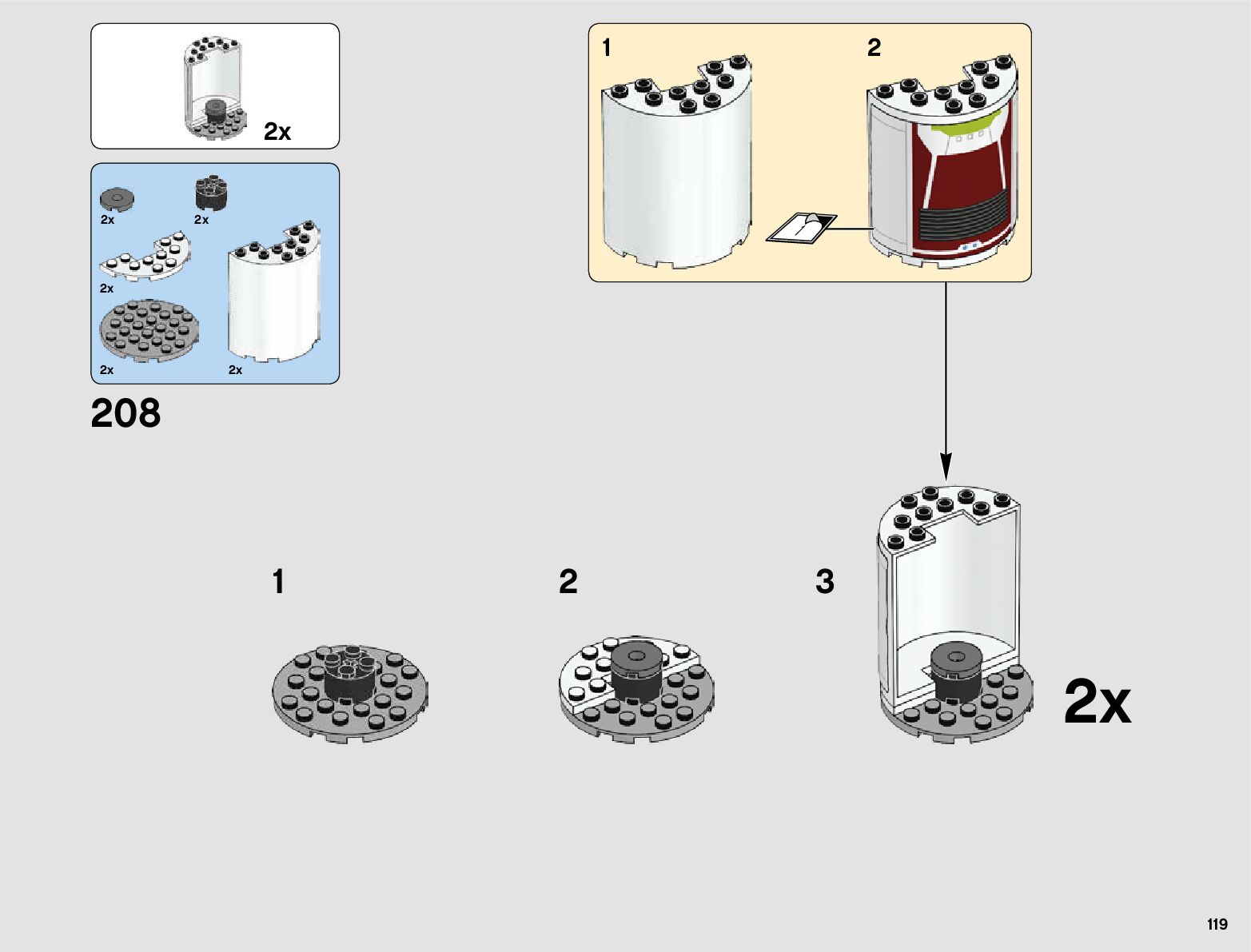 2x

2x
2x
2x
2x
2x

208

1
2

1
2
3
2x

119