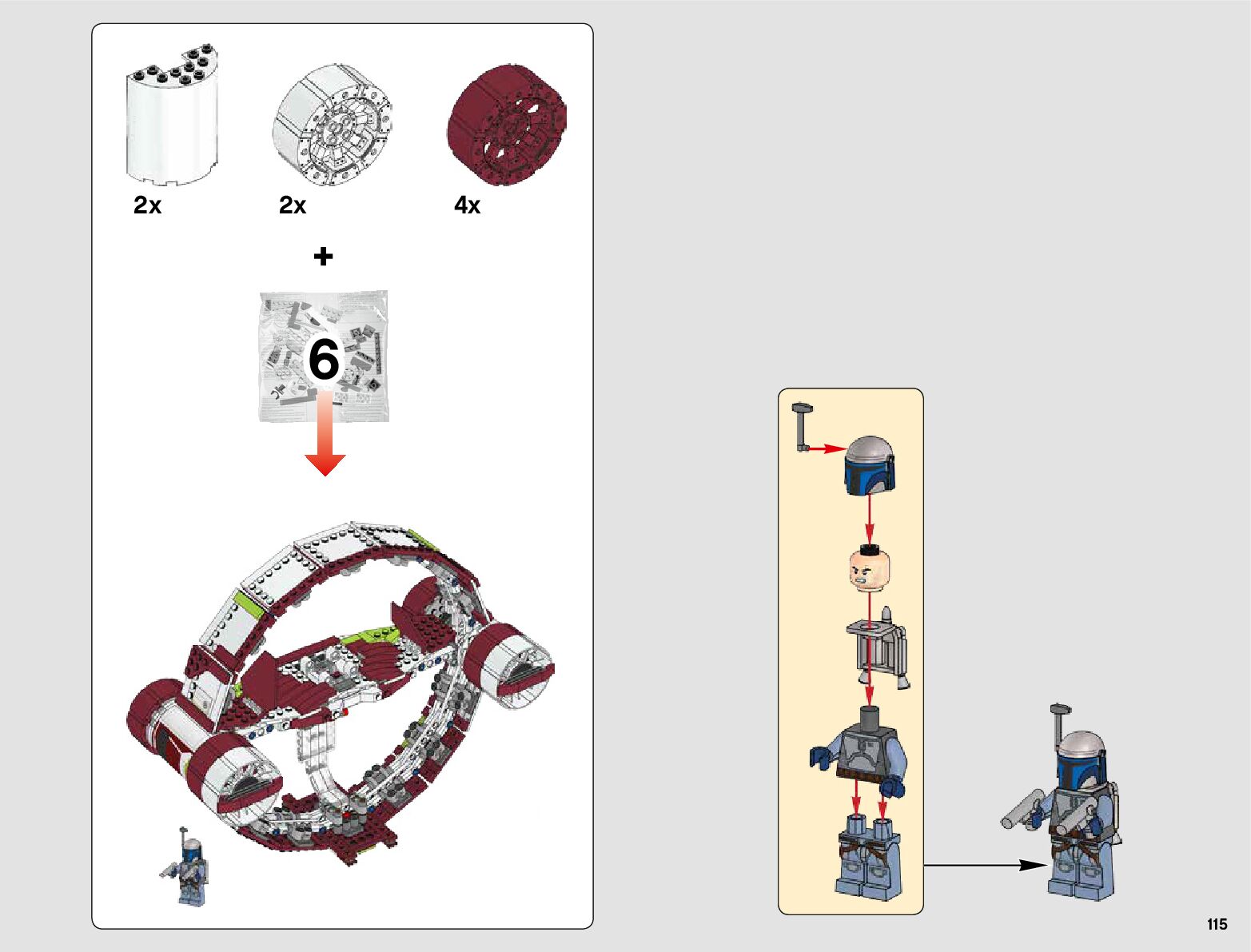 2x
2x
4x
+
6
115