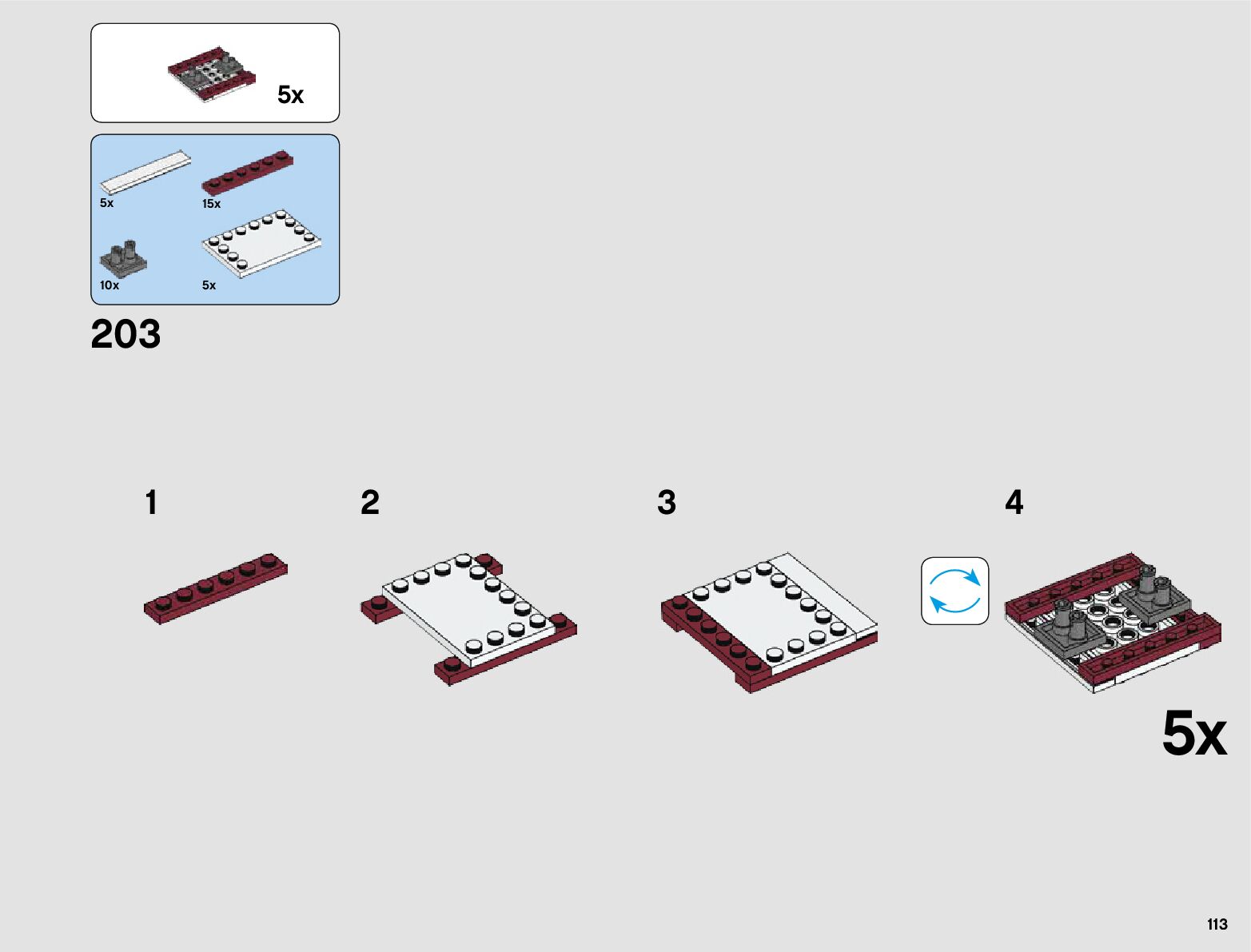 5x

5x
15x
10x
5x

203

1

2

3

4

5x

113